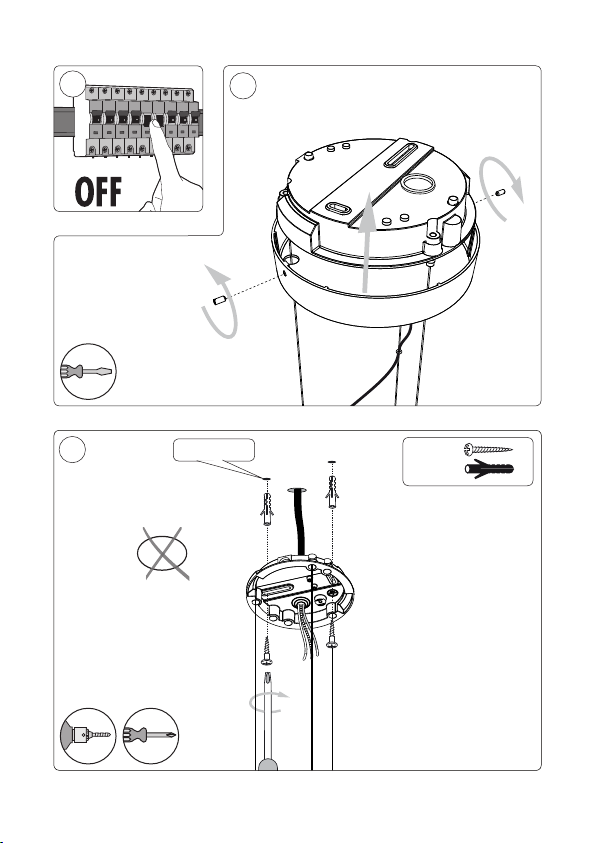 OFF