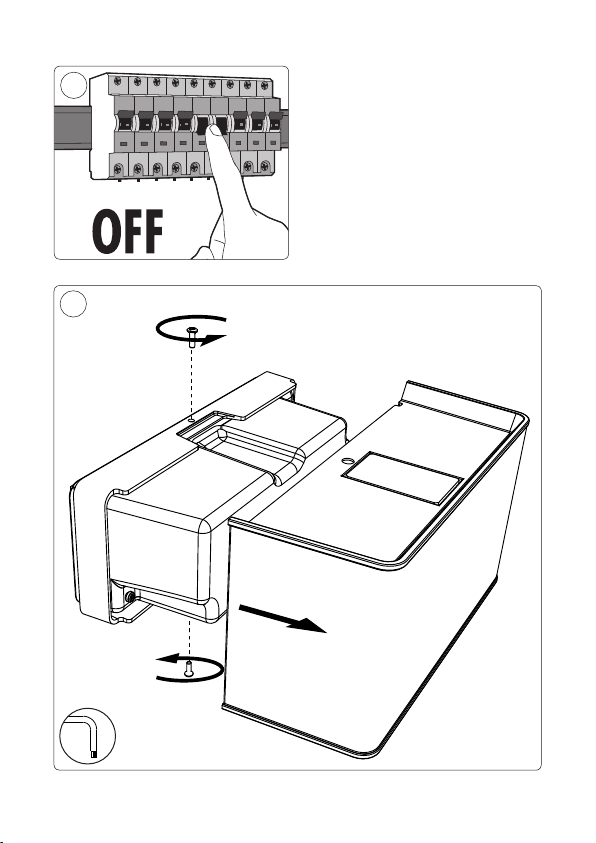 OFF