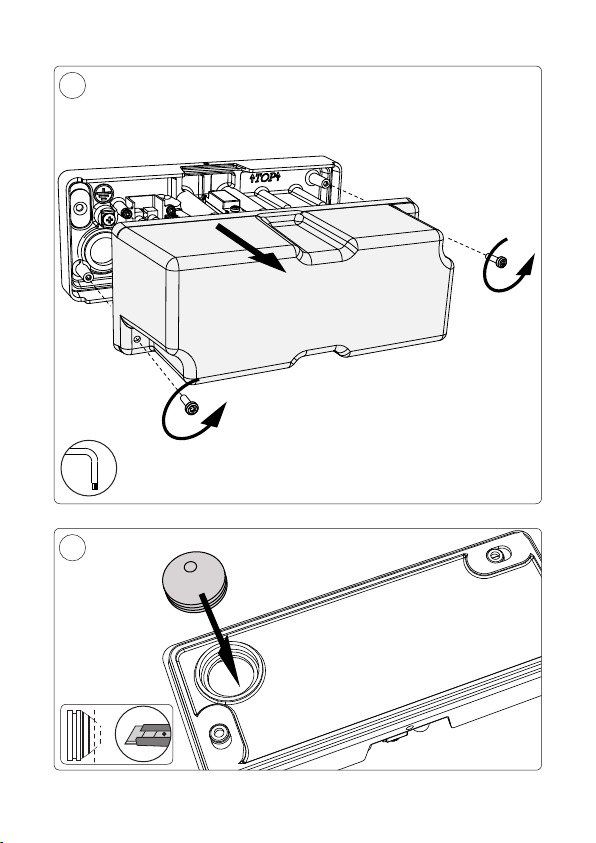 ↑TOP↑