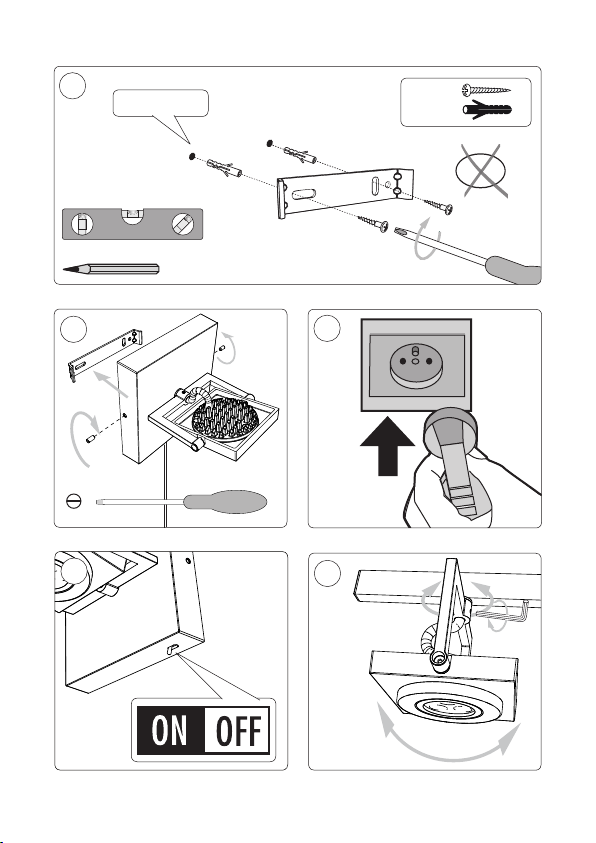 ON OFF