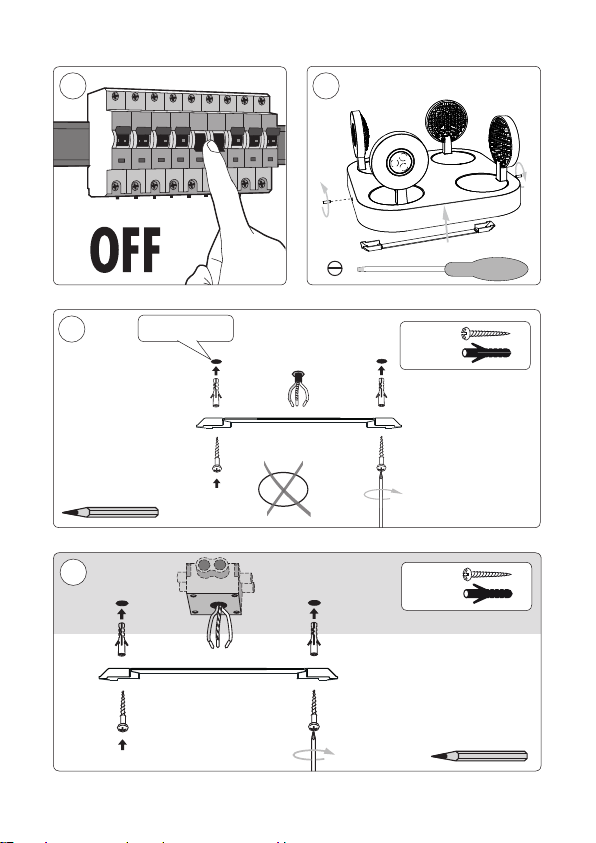 OFF