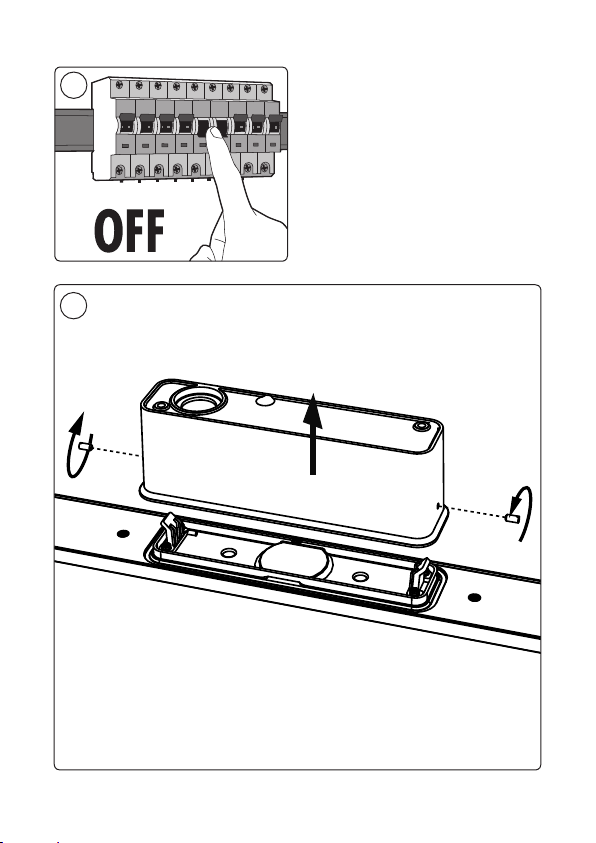 OFF