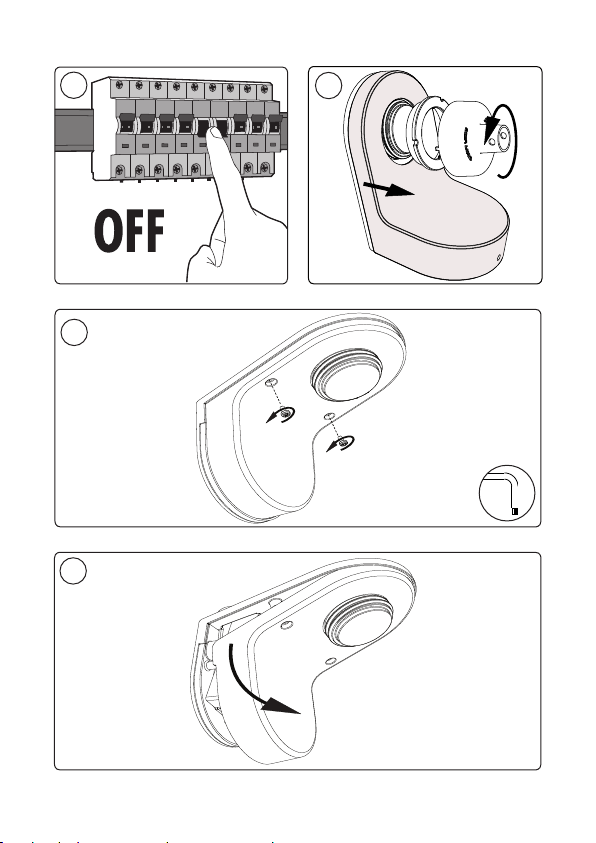 OFF