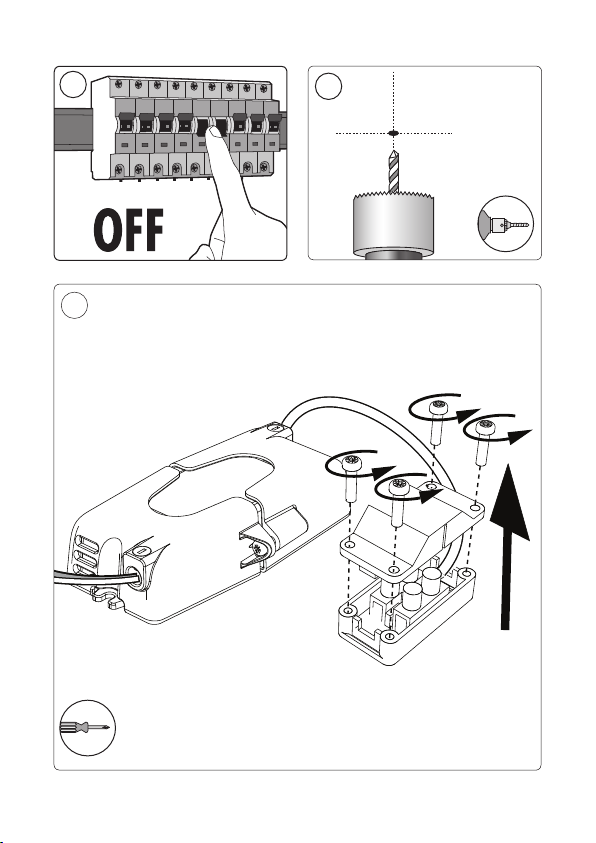 OFF