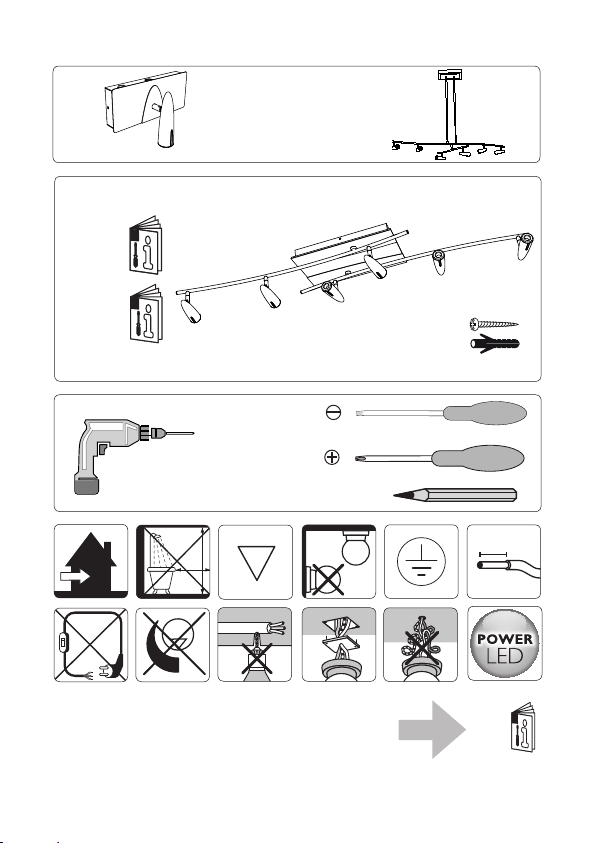 POWER
LED