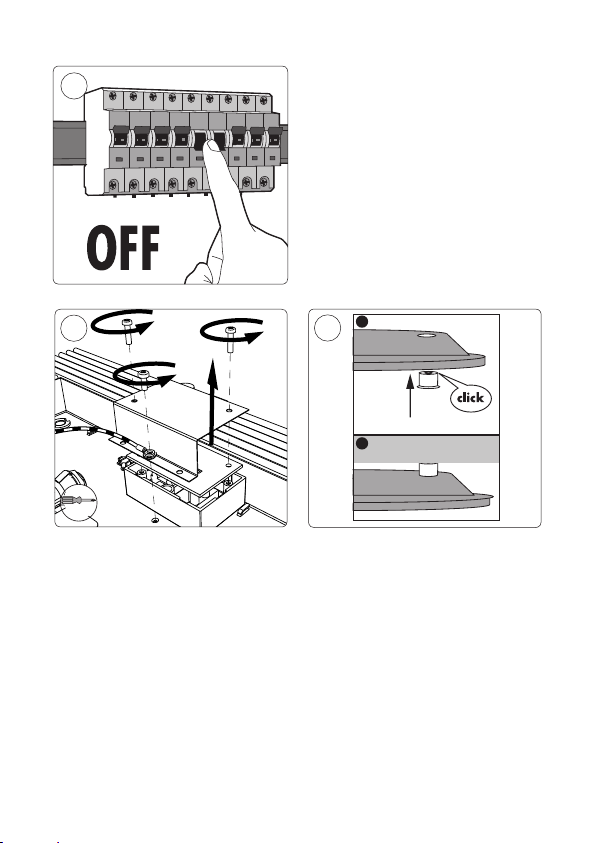 OFF

click