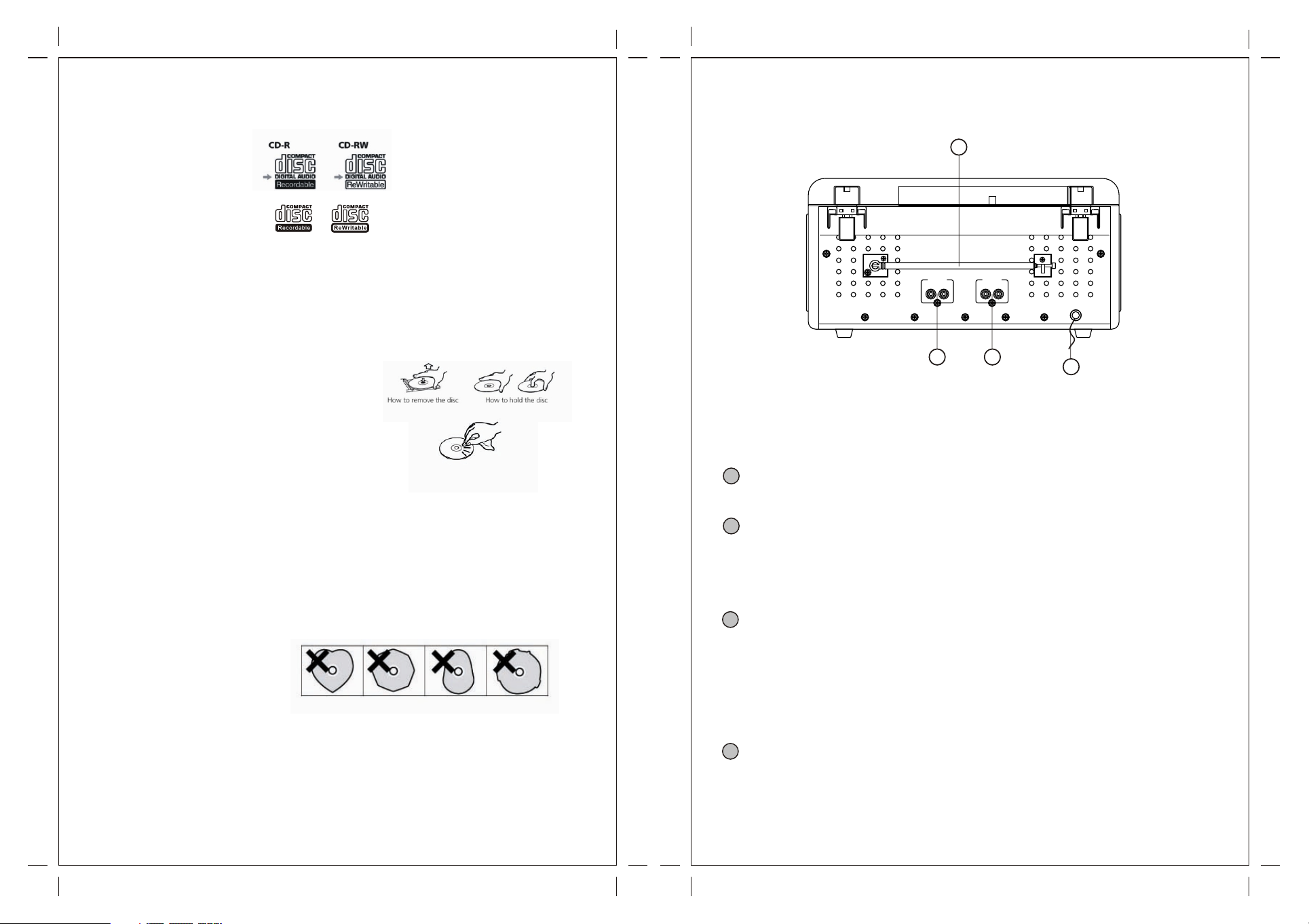 CD-R
COMPACT
disc
DIGITAL AUDIO
Recordable

CD-RW
COMPACT
disc
DIGITAL AUDIO
ReWritable

COMPACT
disc
Recordable

COMPACT
disc
ReWritable

How to remove the disc

How to hold the disc