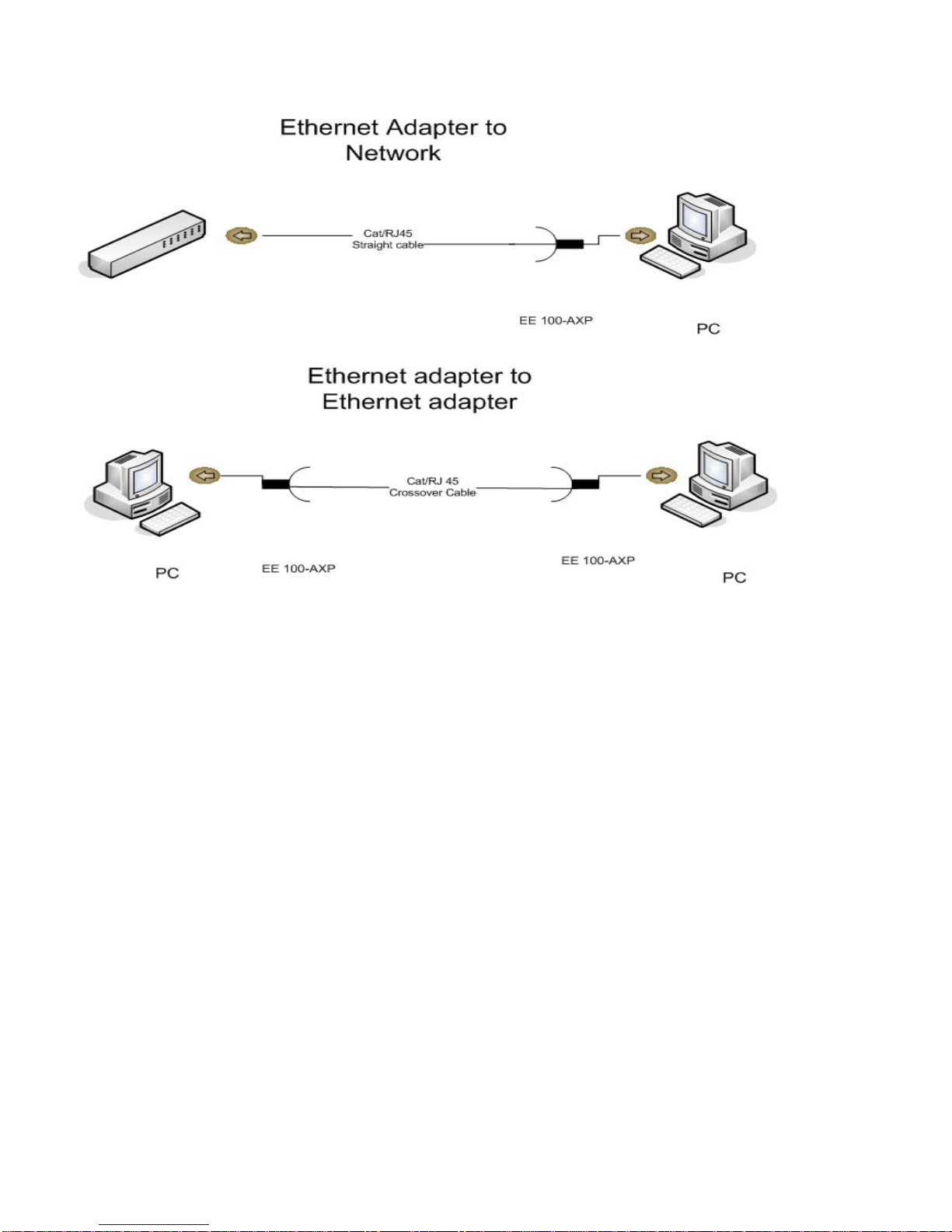 Ethernet Adapter to Network

Cat/RJ45
Straight cable

EE 100-AXP

PC

Ethernet adapter to Ethernet adapter

Cat/RJ 45
Crossover Cable

PC

EE 100-AXP

EE 100-AXP

PC