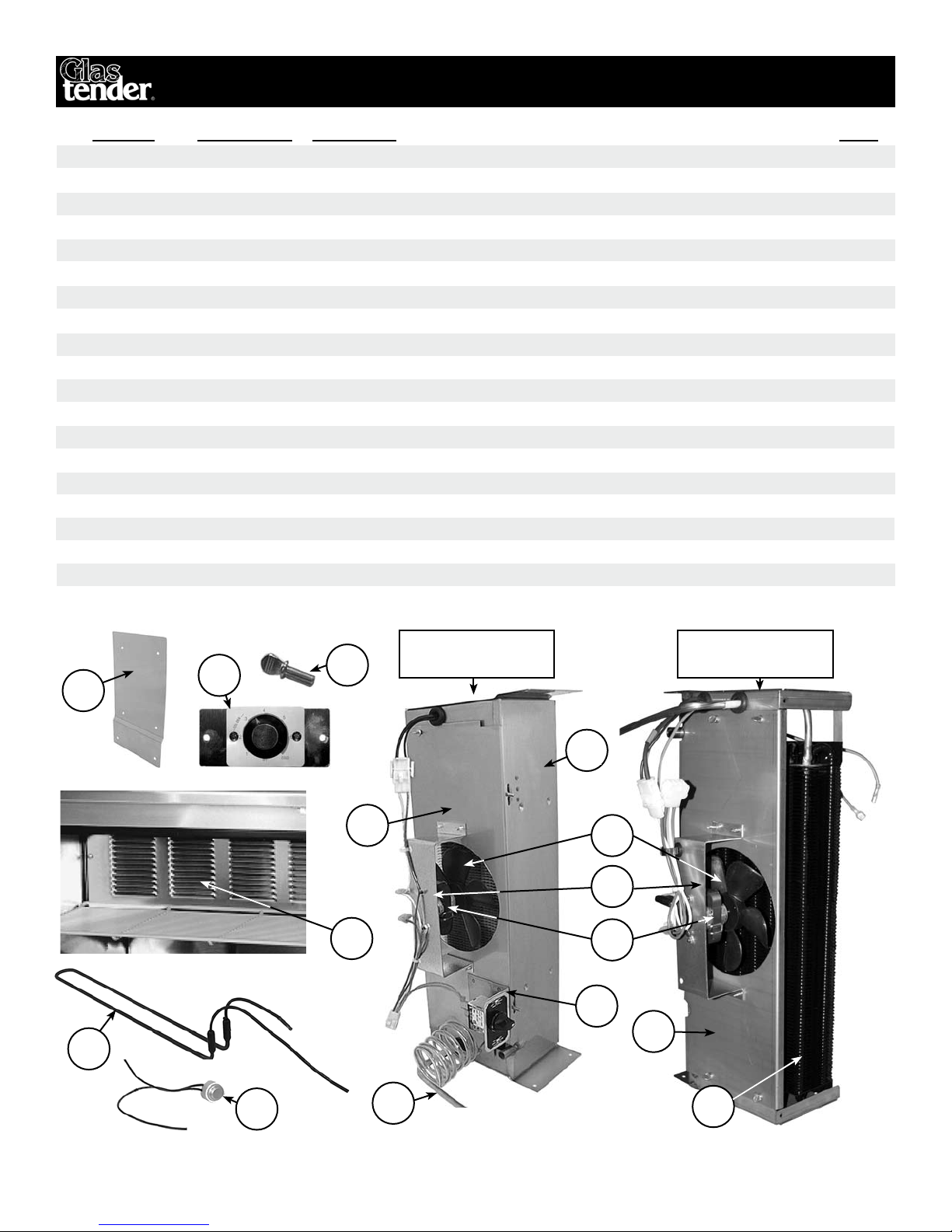 Glas tender®