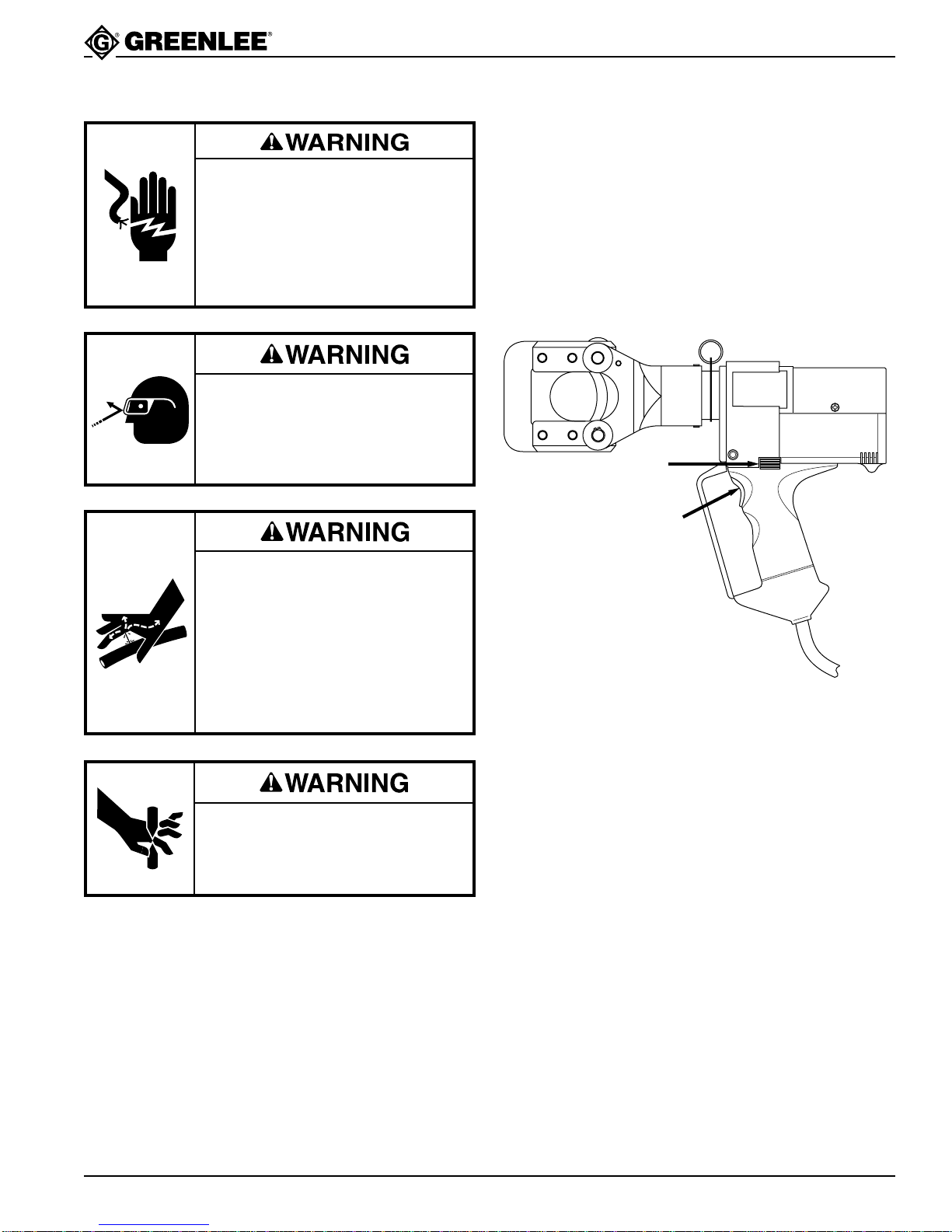 GREENLEE

WARNING

WARNING

WARNING

WARNING