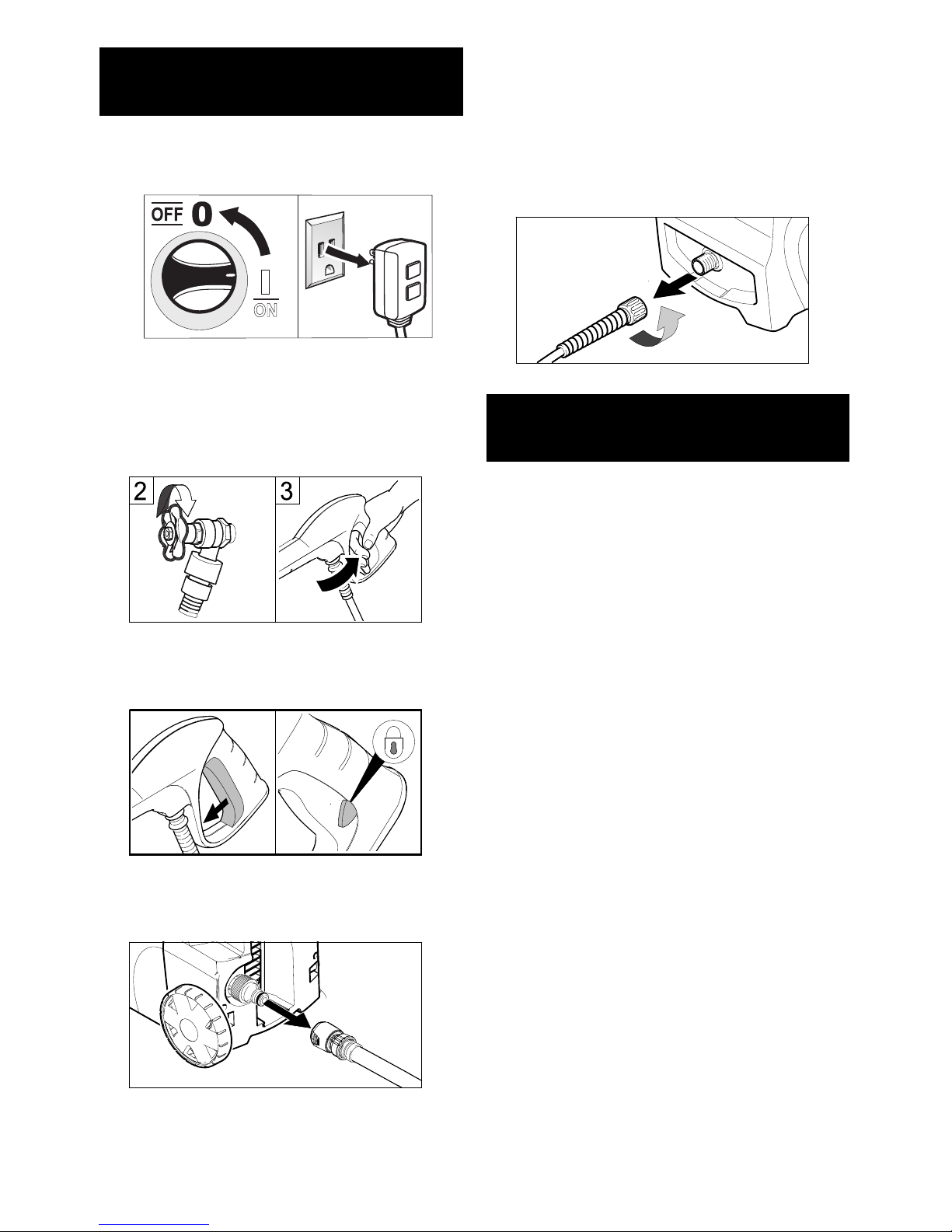 OFF 0

ON

2

3