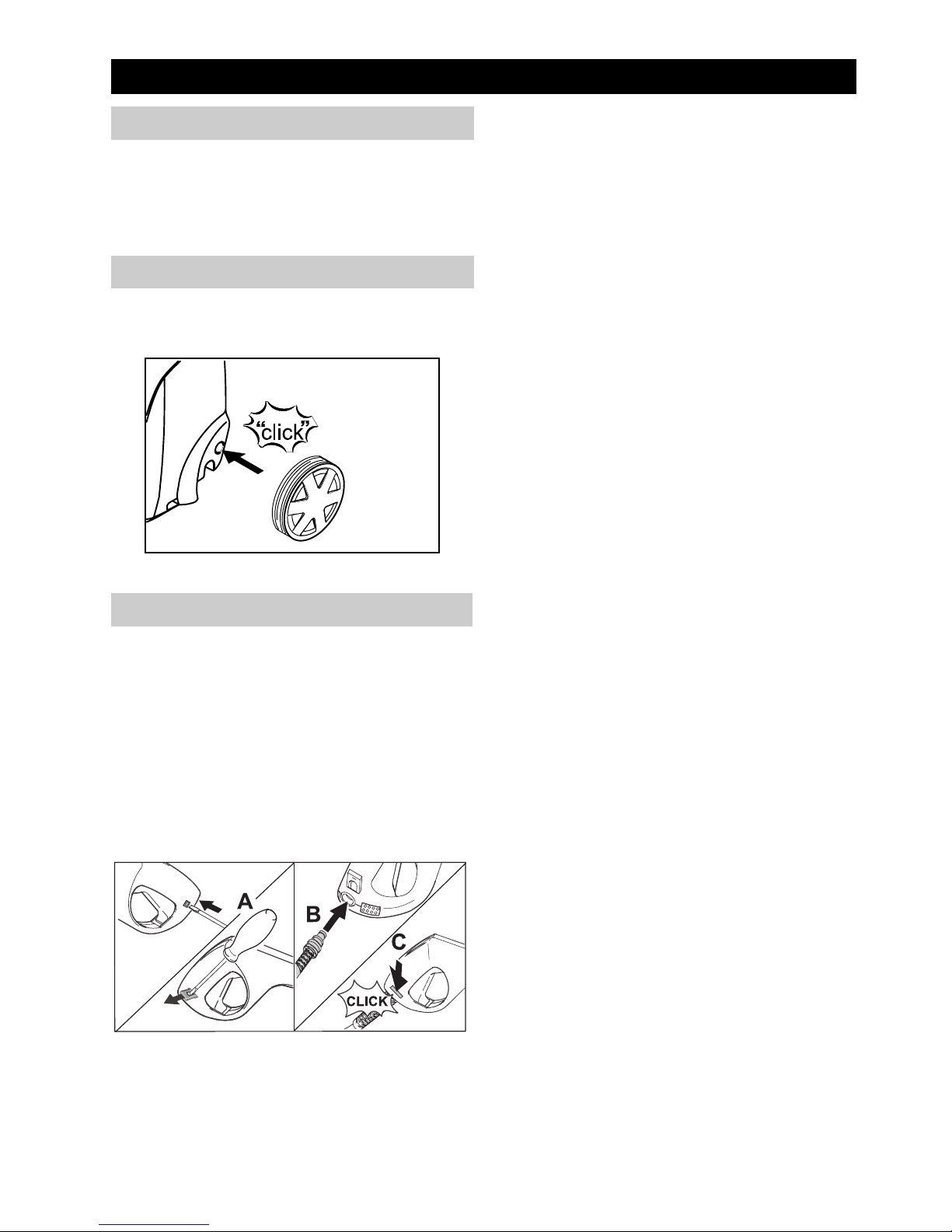 “click”

A

B

C

CLICK