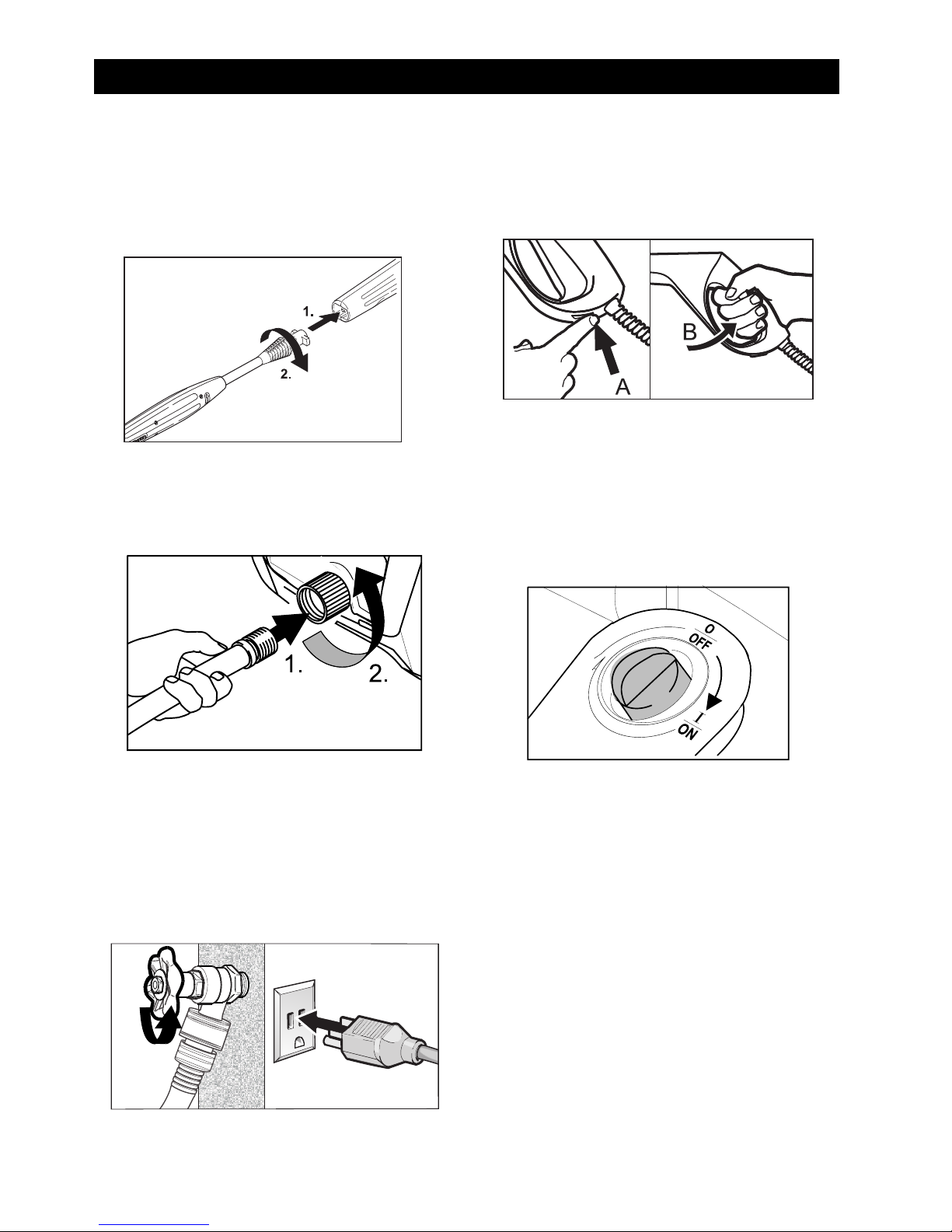 1.

2.

A

B

1.

2.

O
OFF

I
ON