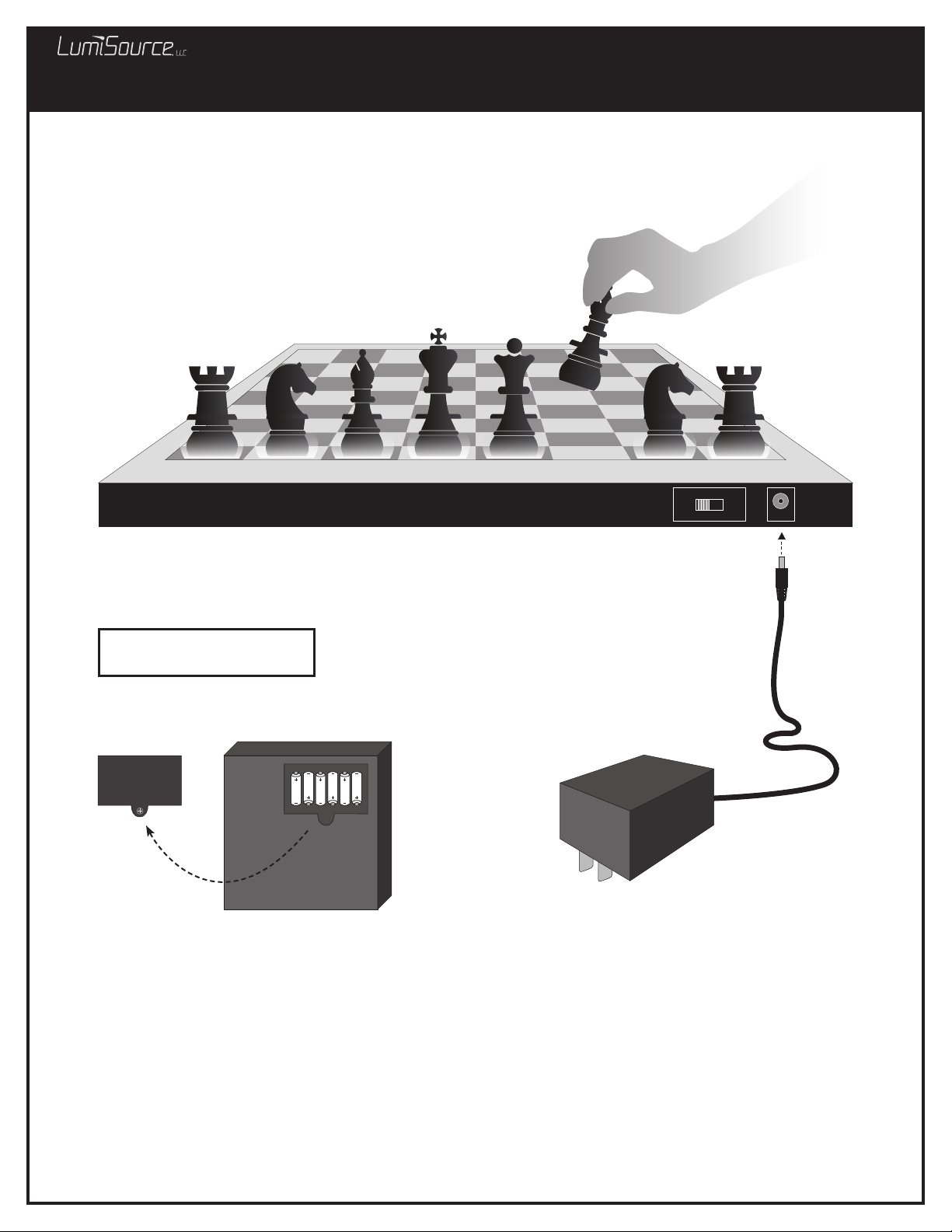 LumiSource LLC