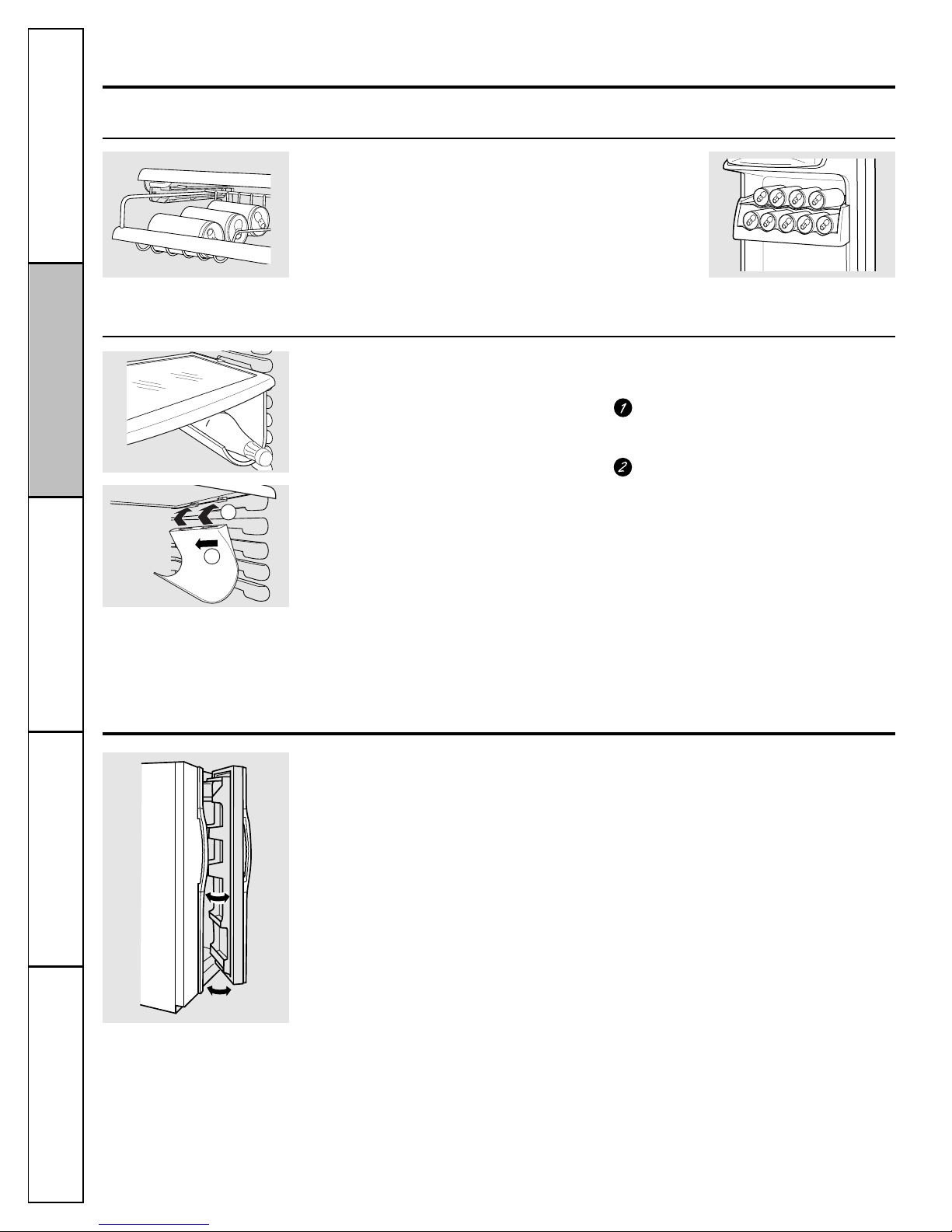 1

2