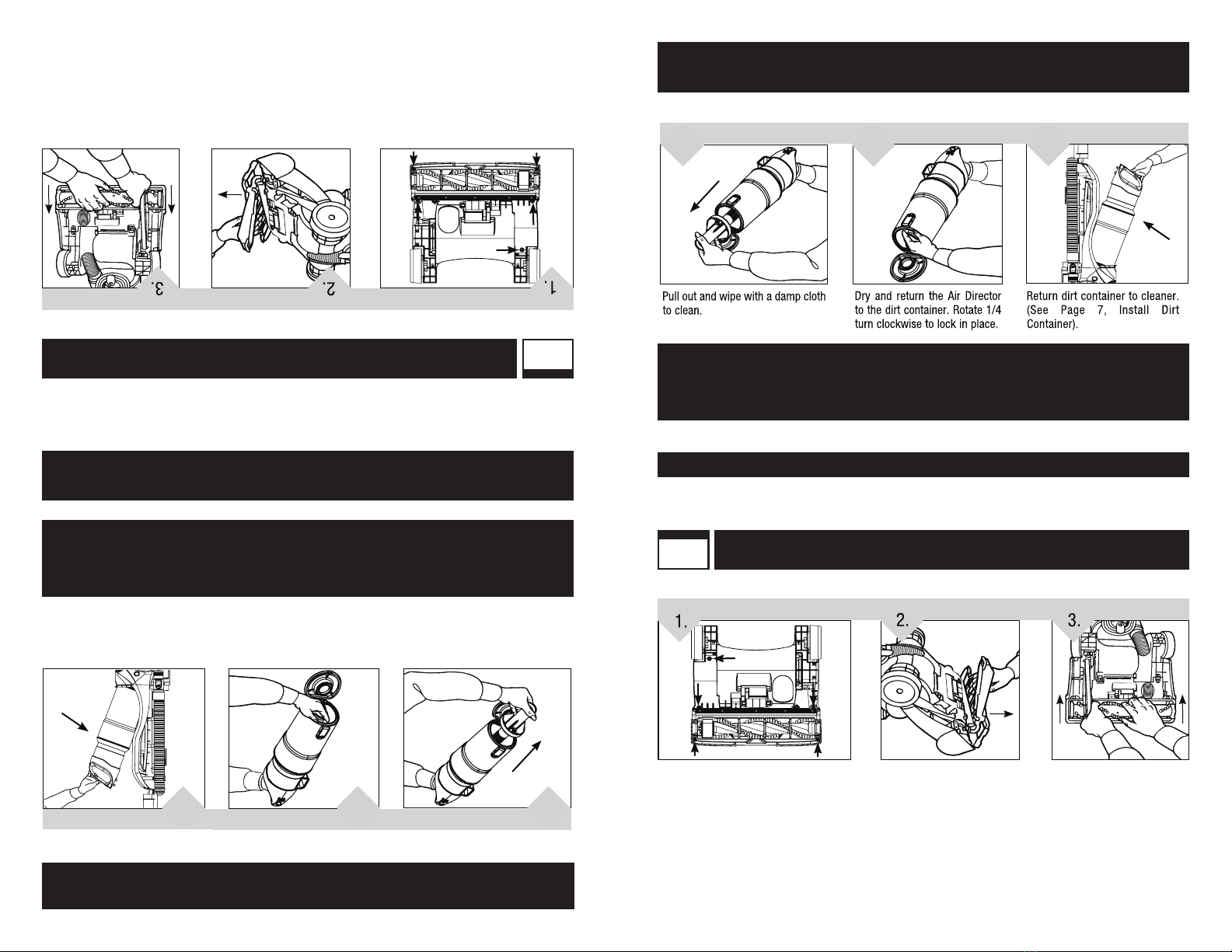 3.

2.

1.

Pull out and wipe with a damp cloth to clean.

Dry and return the Air Director to the dirt container. Rotate 1/4 turn clockwise to lock in place.

Return dirt container to cleaner. (See Page 7, Install Dirt Container).

1.

2.

3.