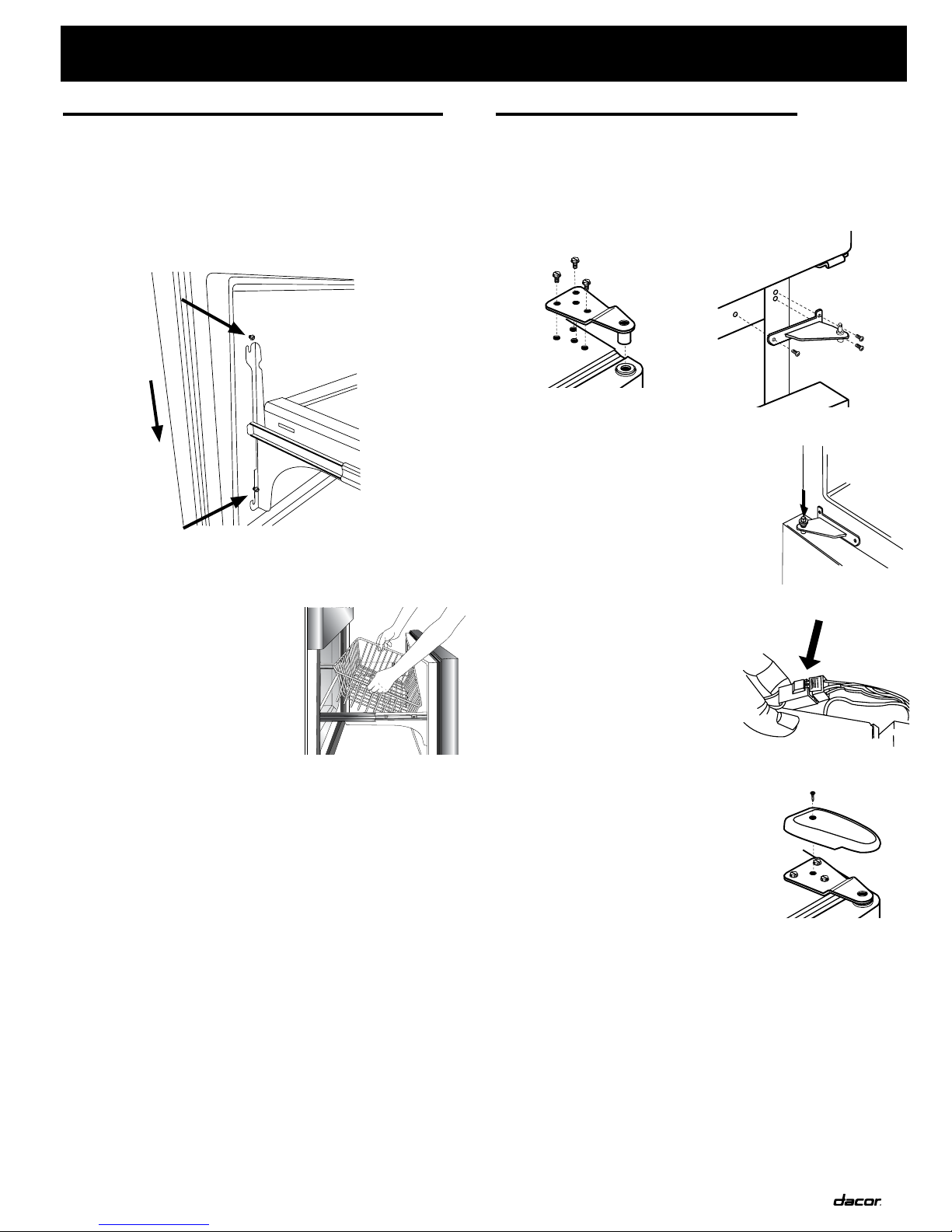 dacor