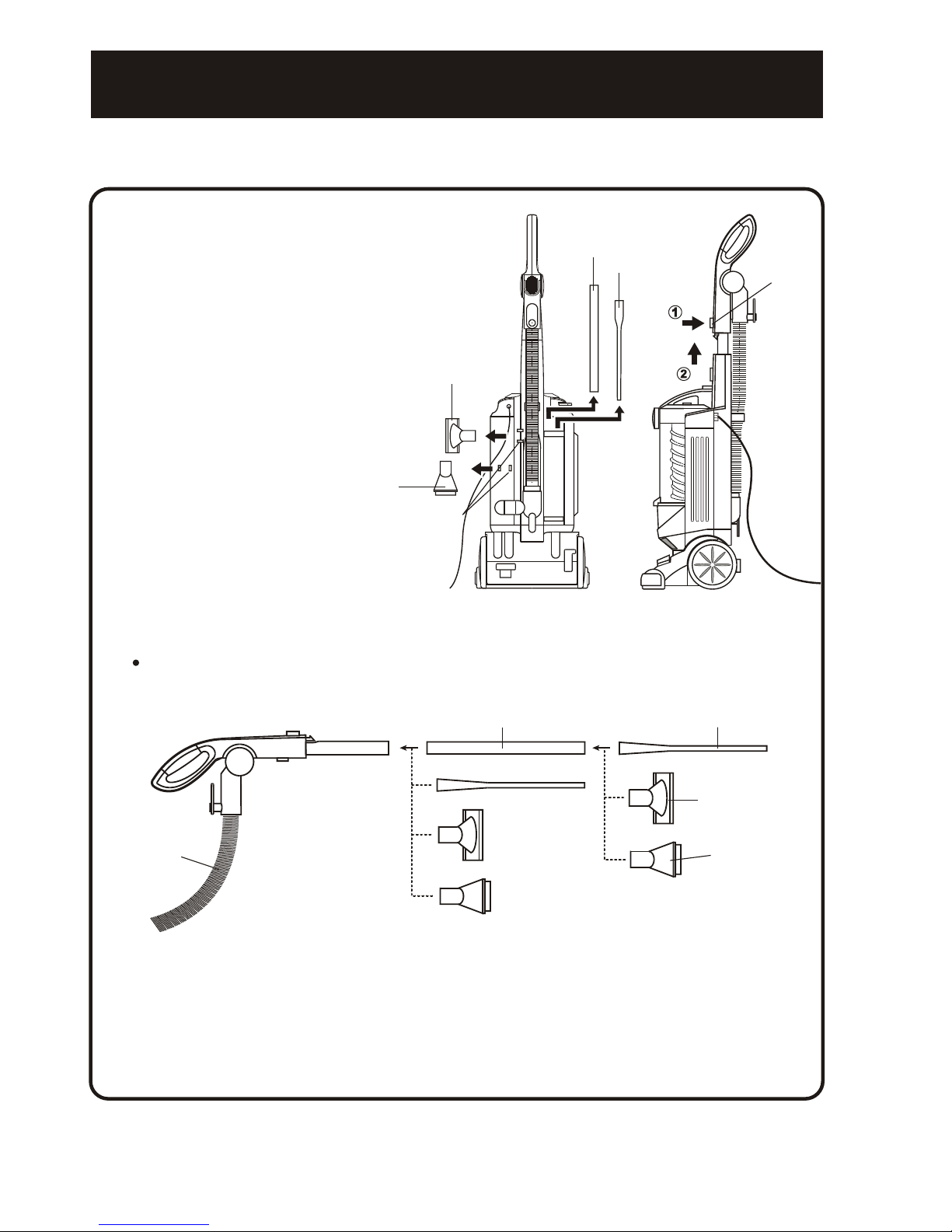 ①
②