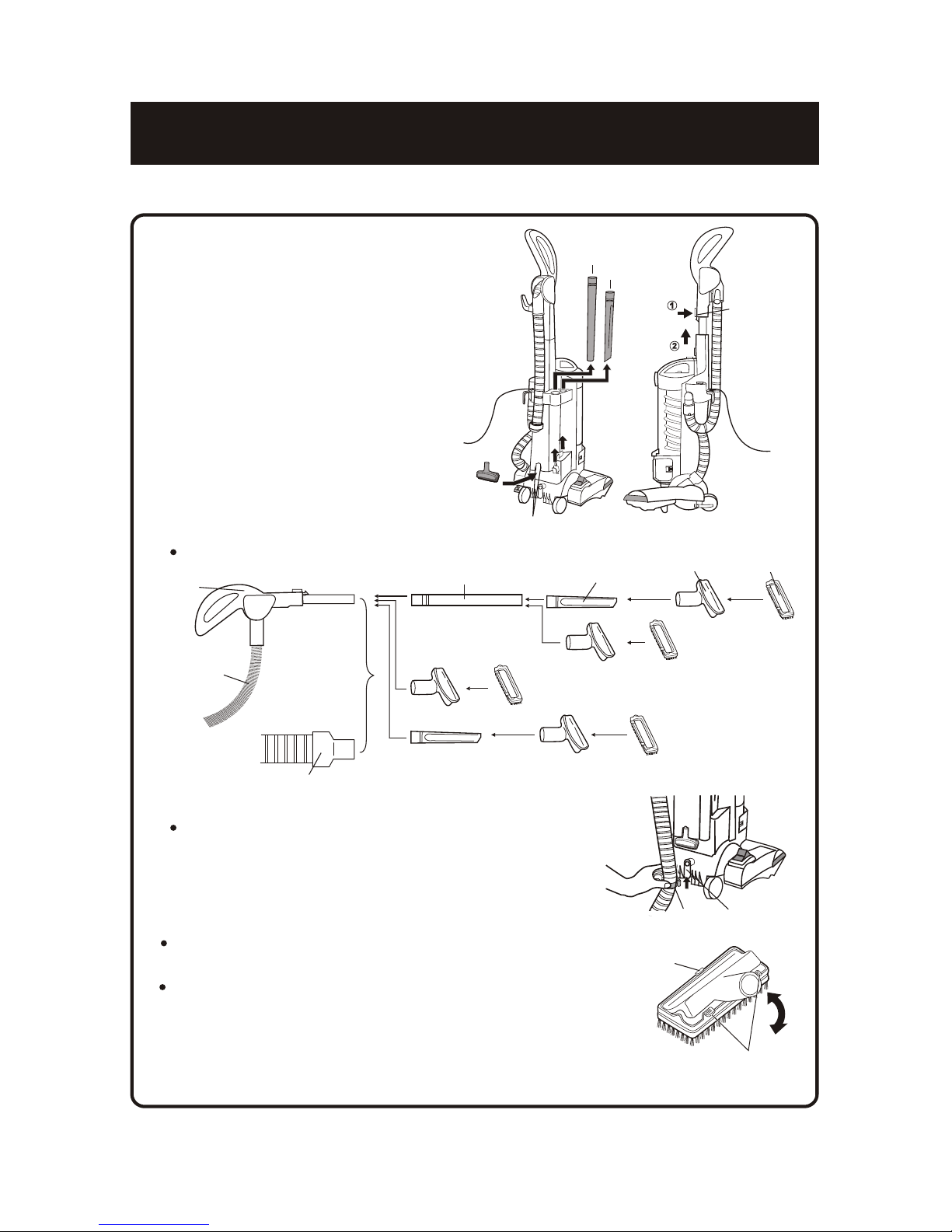 ①
②