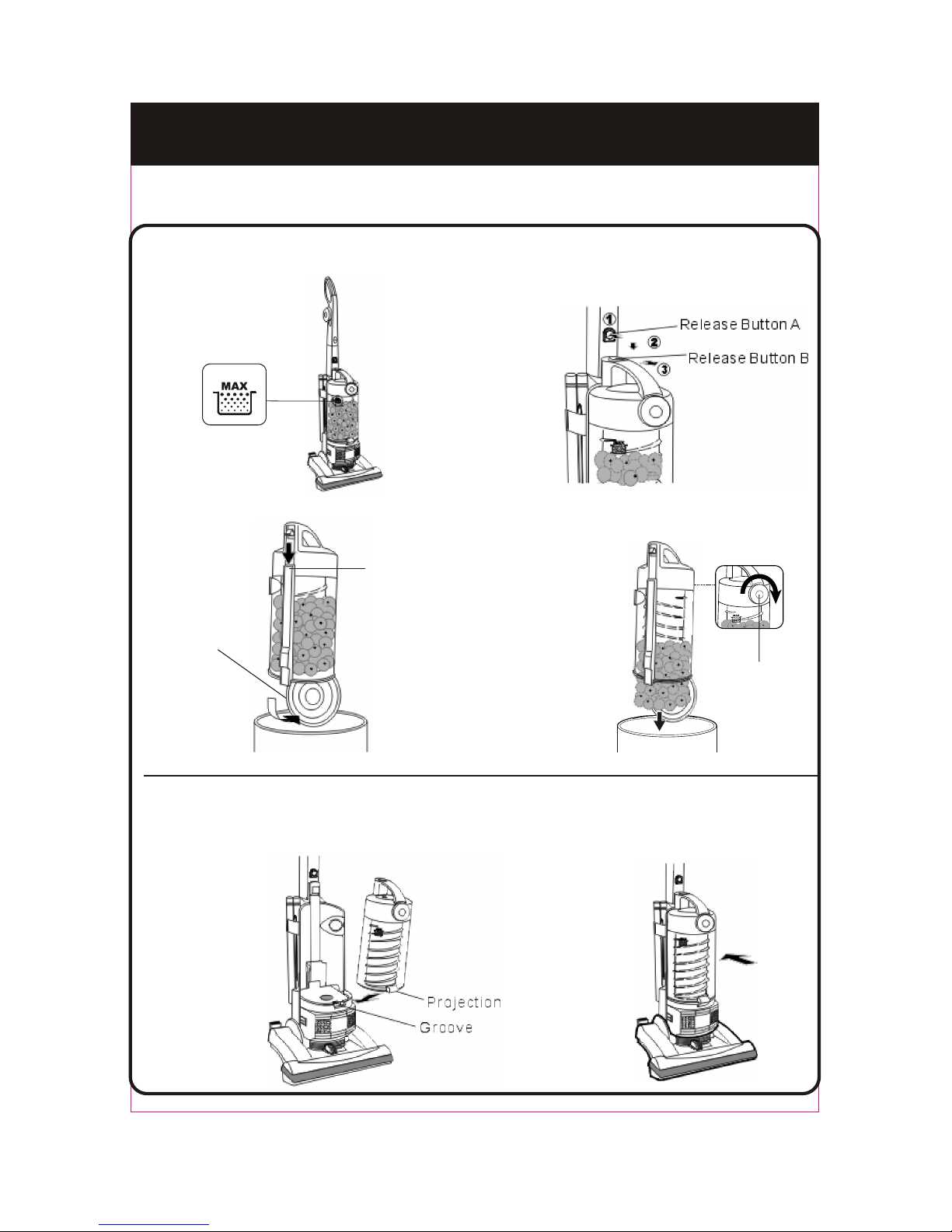 MAX

①
Release Button A
②
Release Button B
③

Projection
Groove