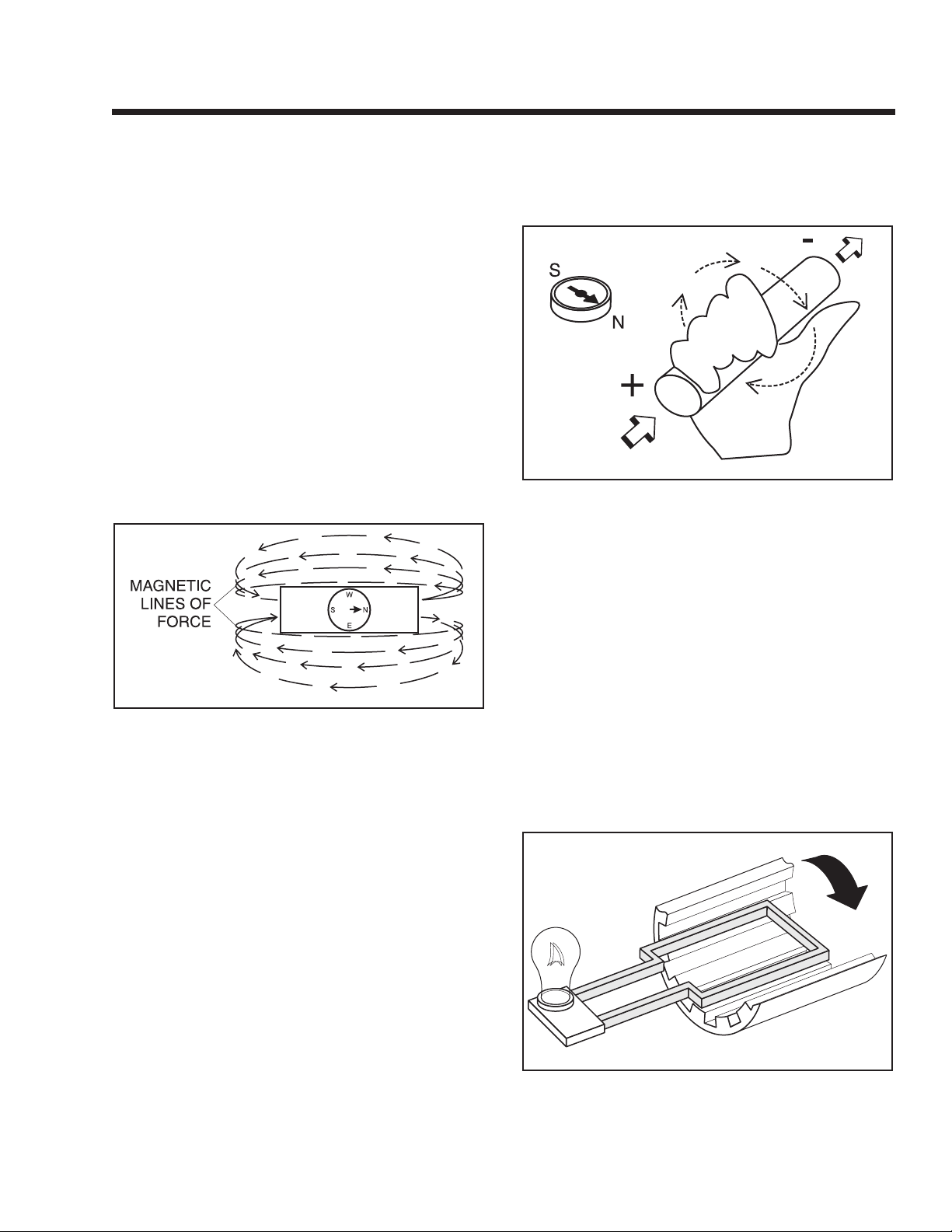 S

N

-

+

MAGNETIC LINES OF FORCE

W

S

N

E