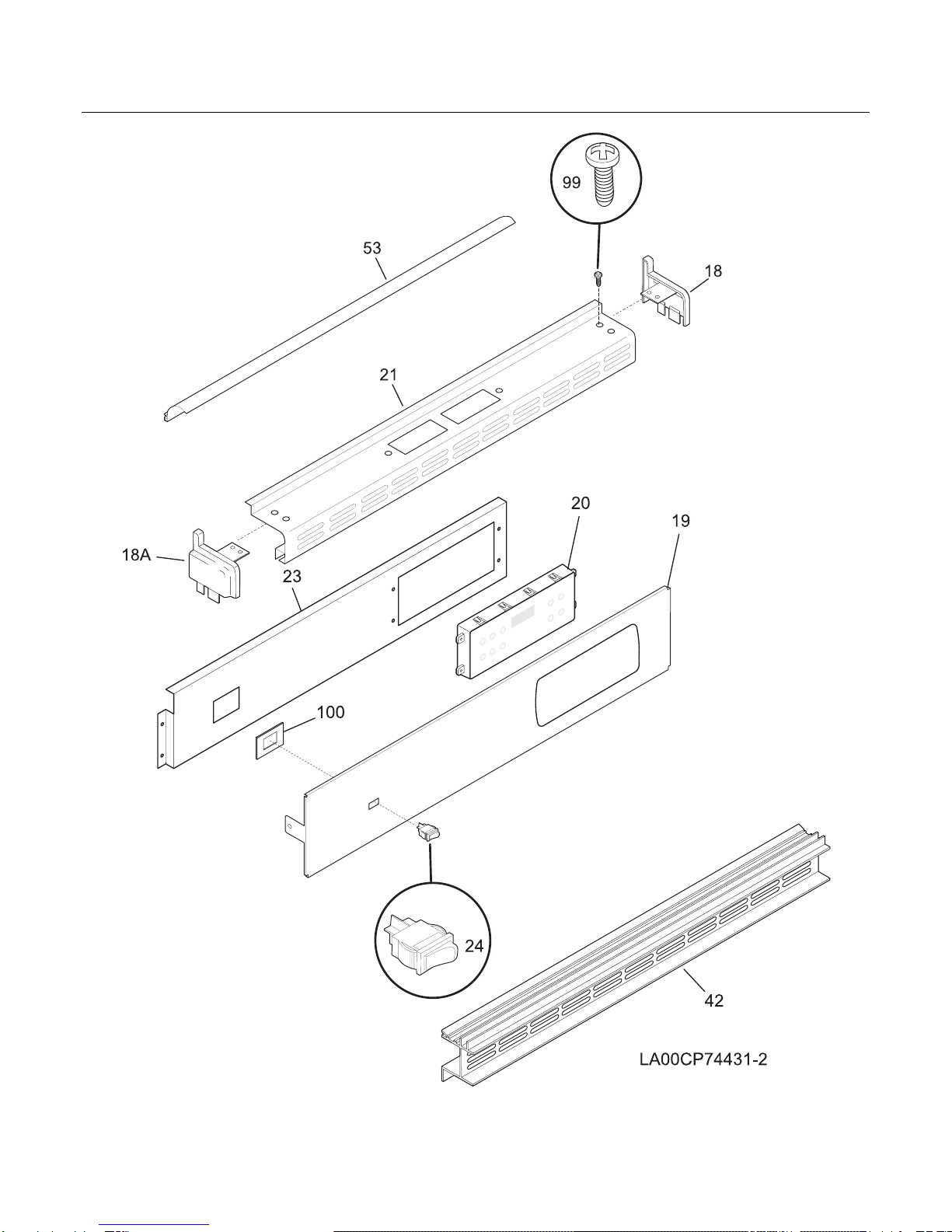 99

53

18

21

20

19

18A

23

100

24

42

LA00CP74431-2