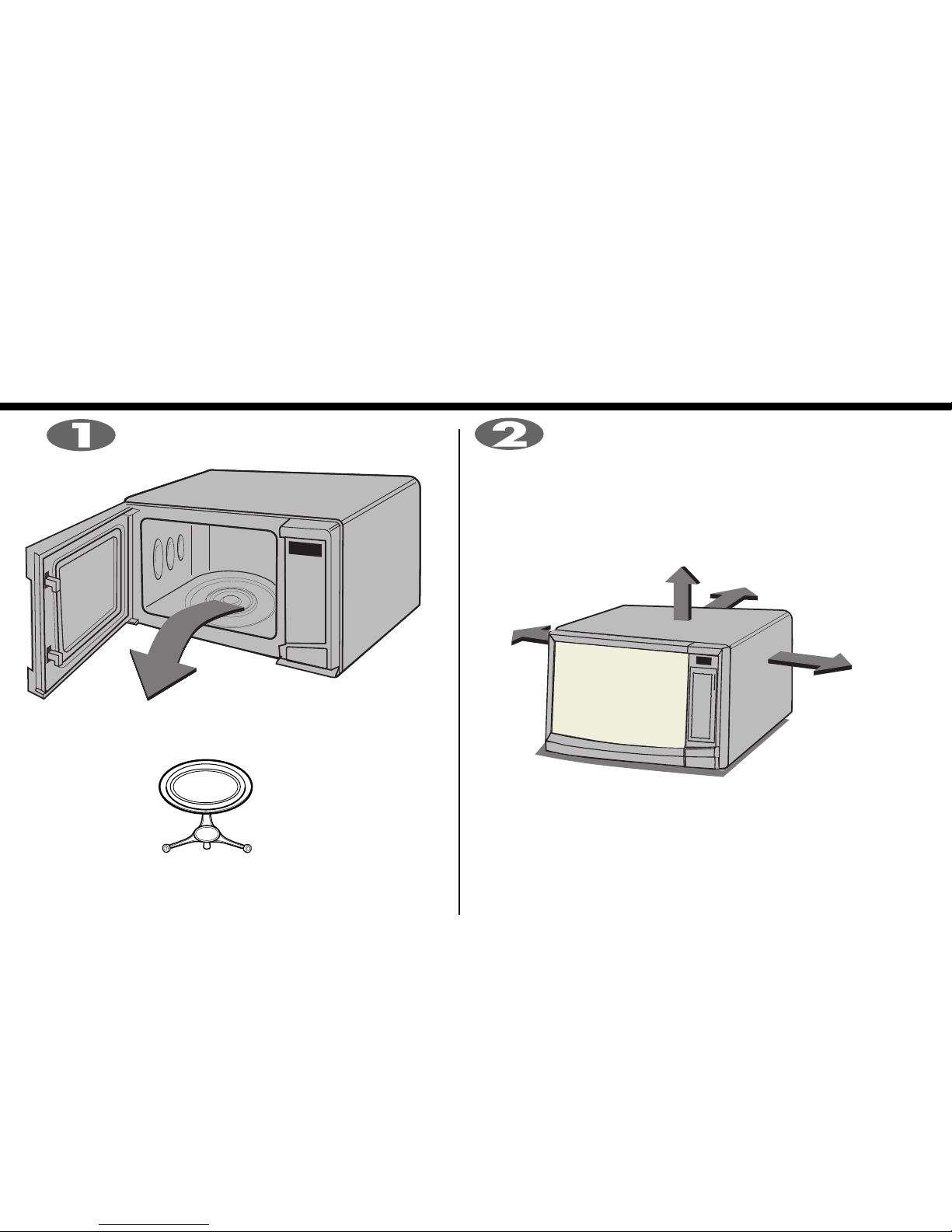 1

2