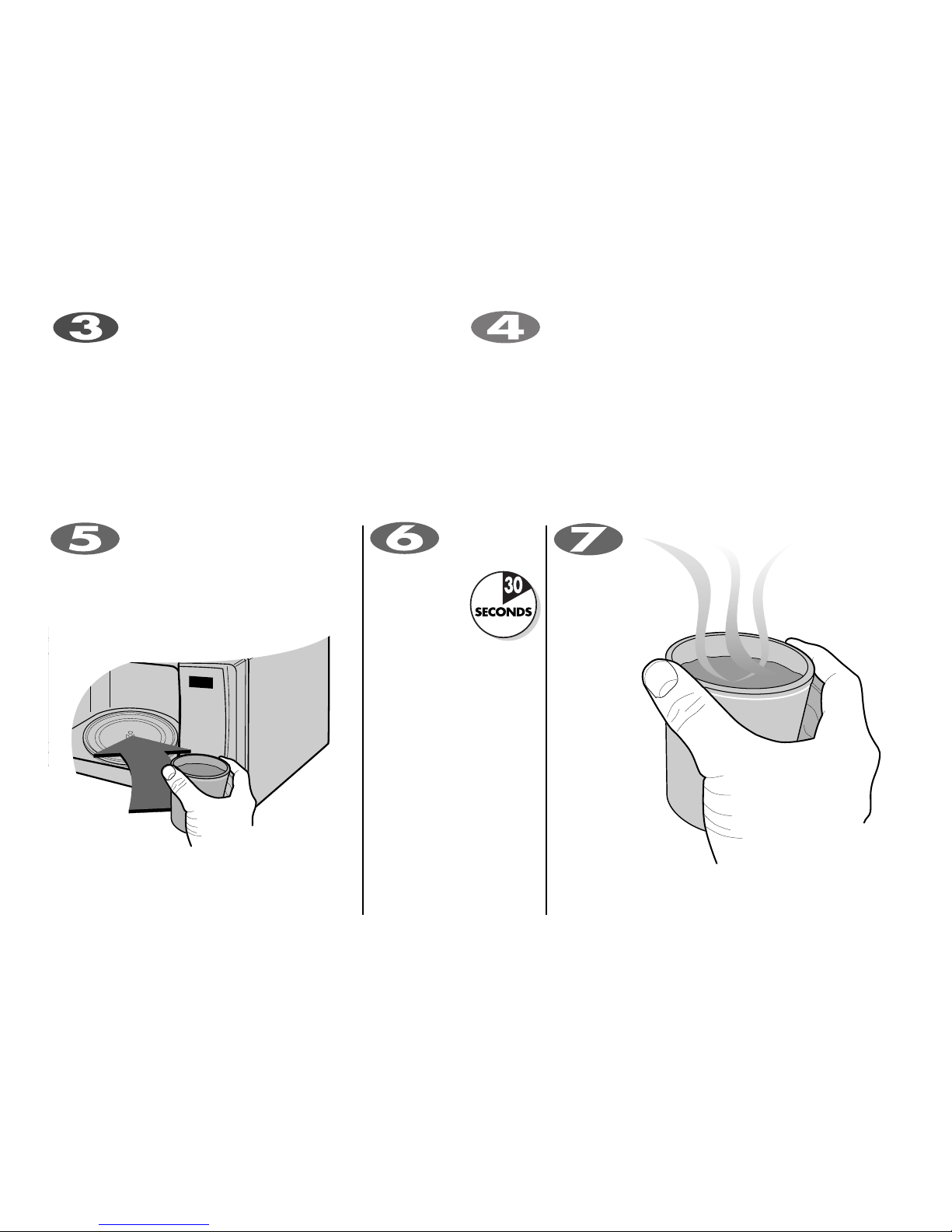 3

4

5

6

30
SECONDS

7