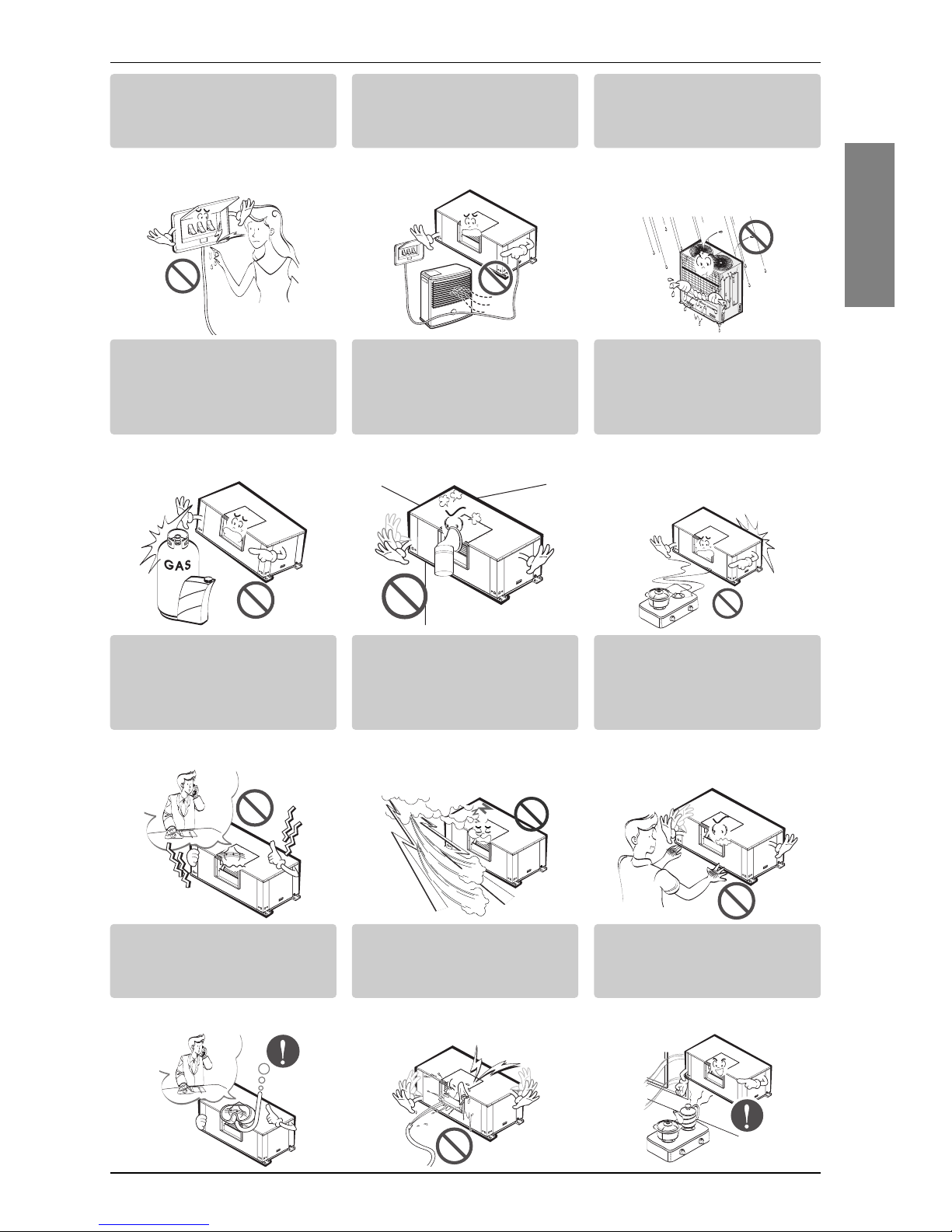 GAS