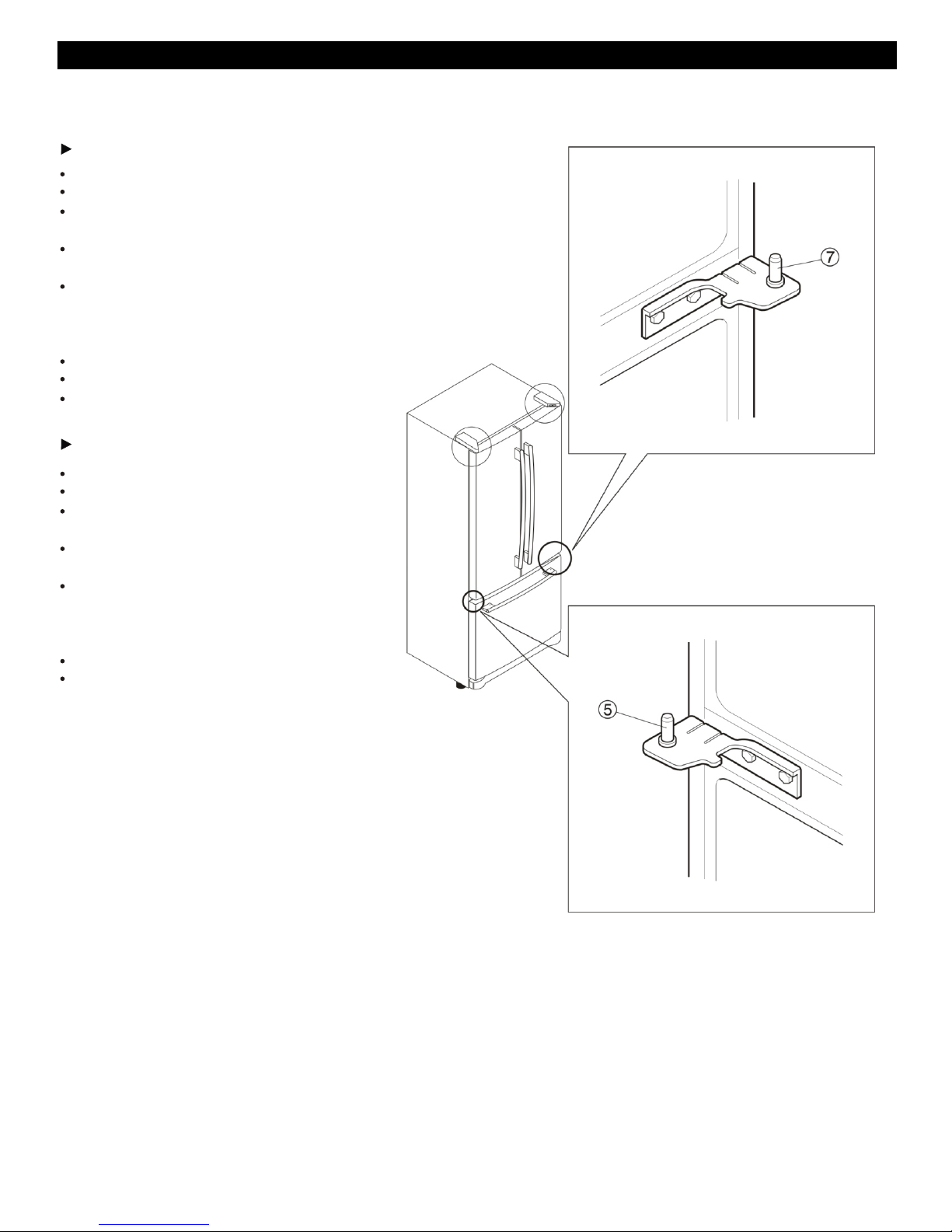 ⑦

⑤