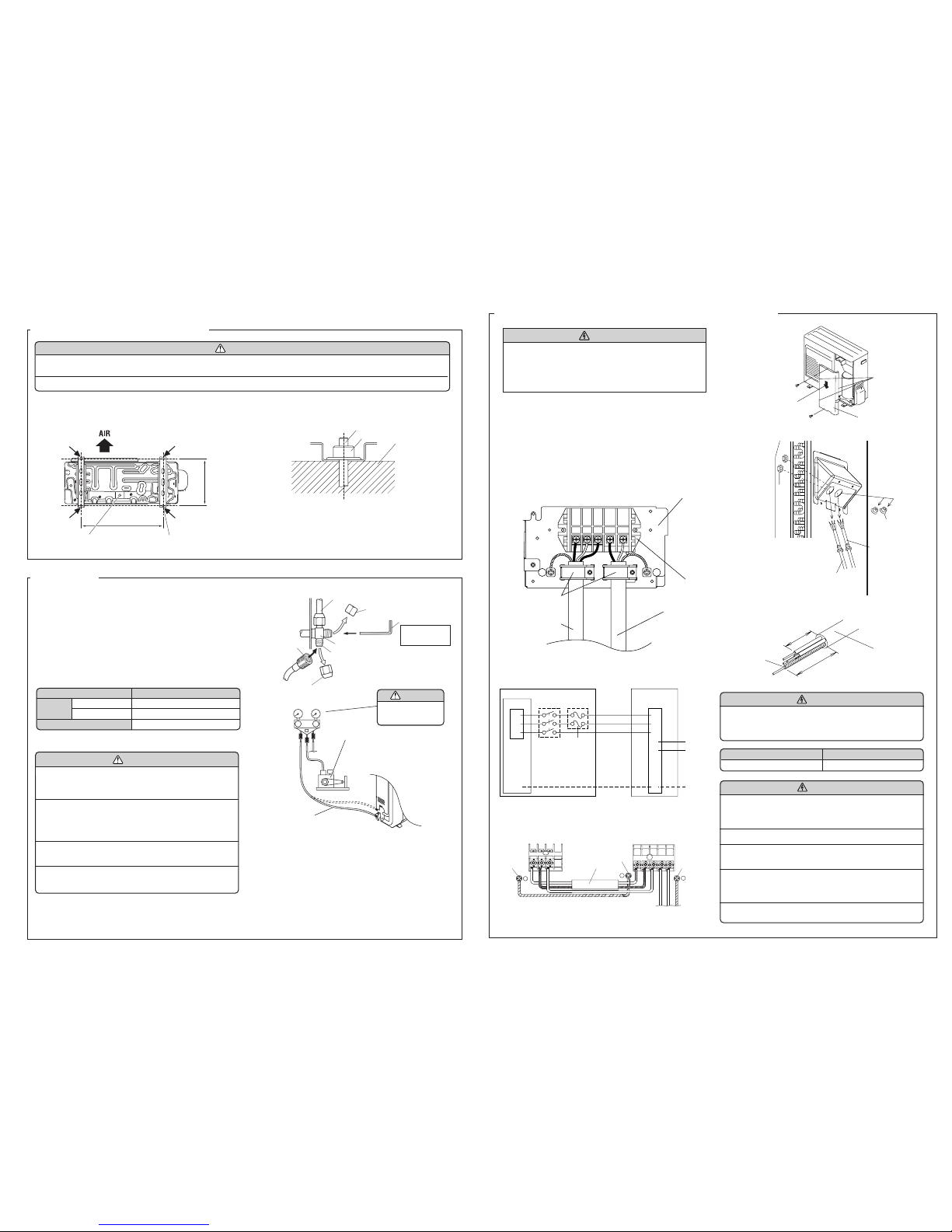 AIR