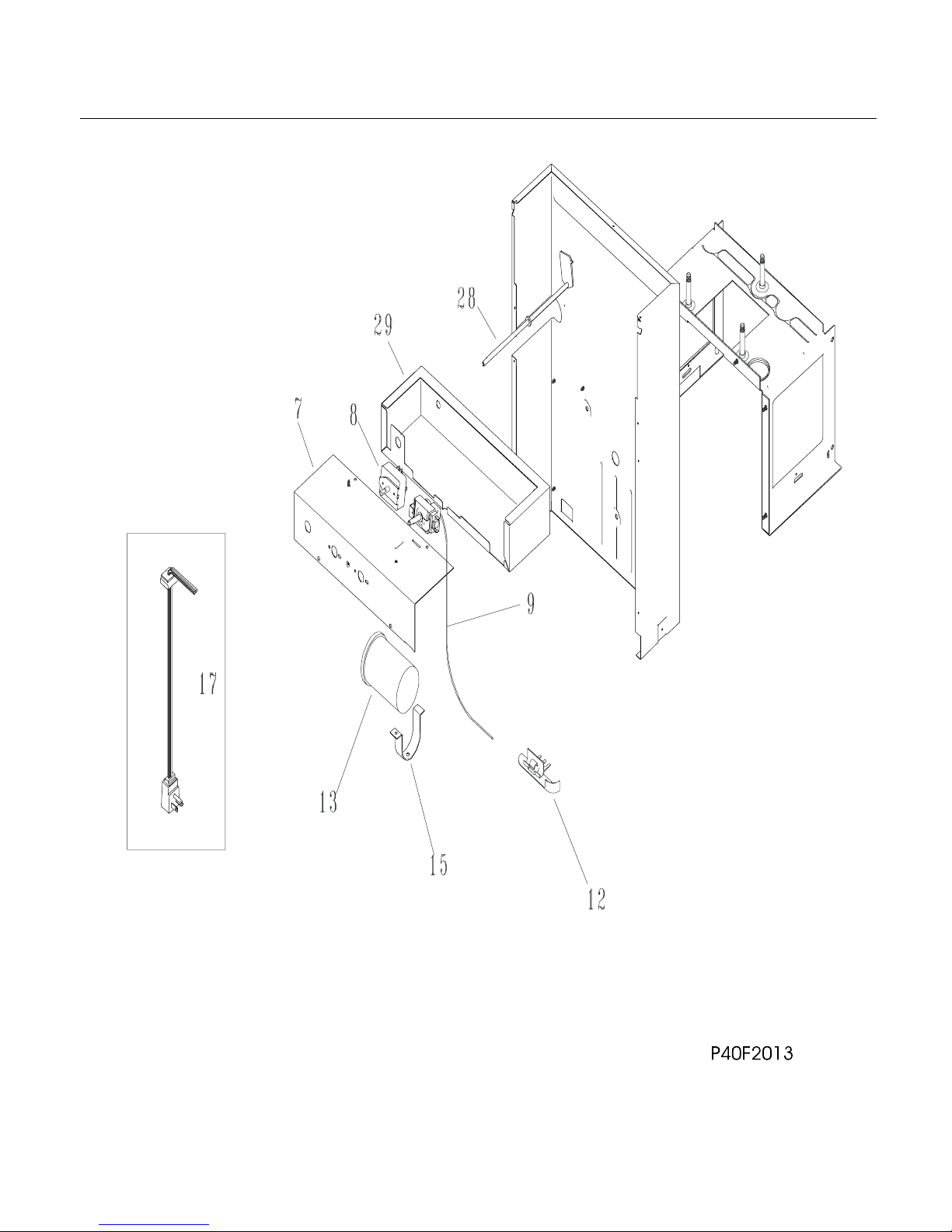 28

29

7

8

9

17

13

15

12

P40F2013