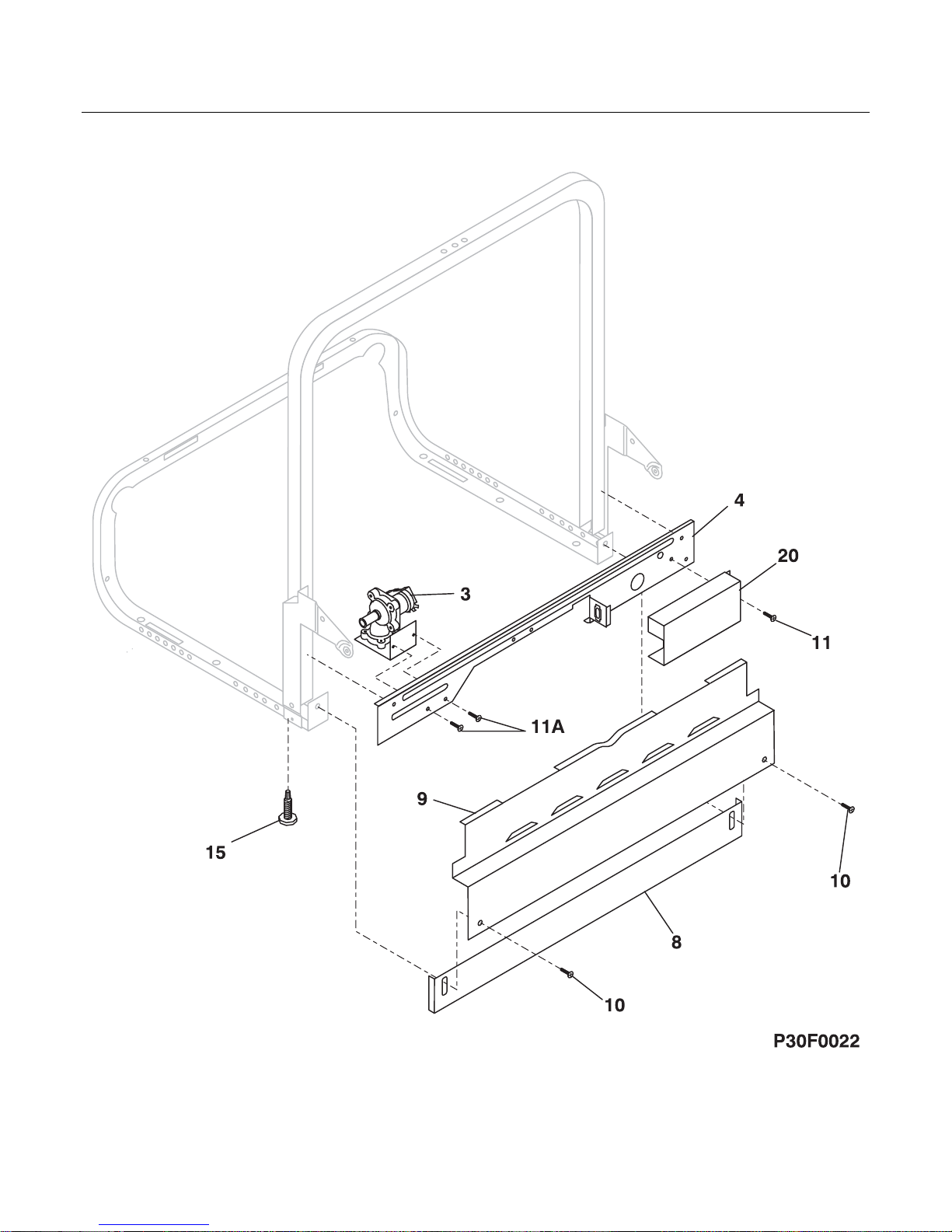 4

20

3

11

11A

9

15

10

8

10

P30F0022