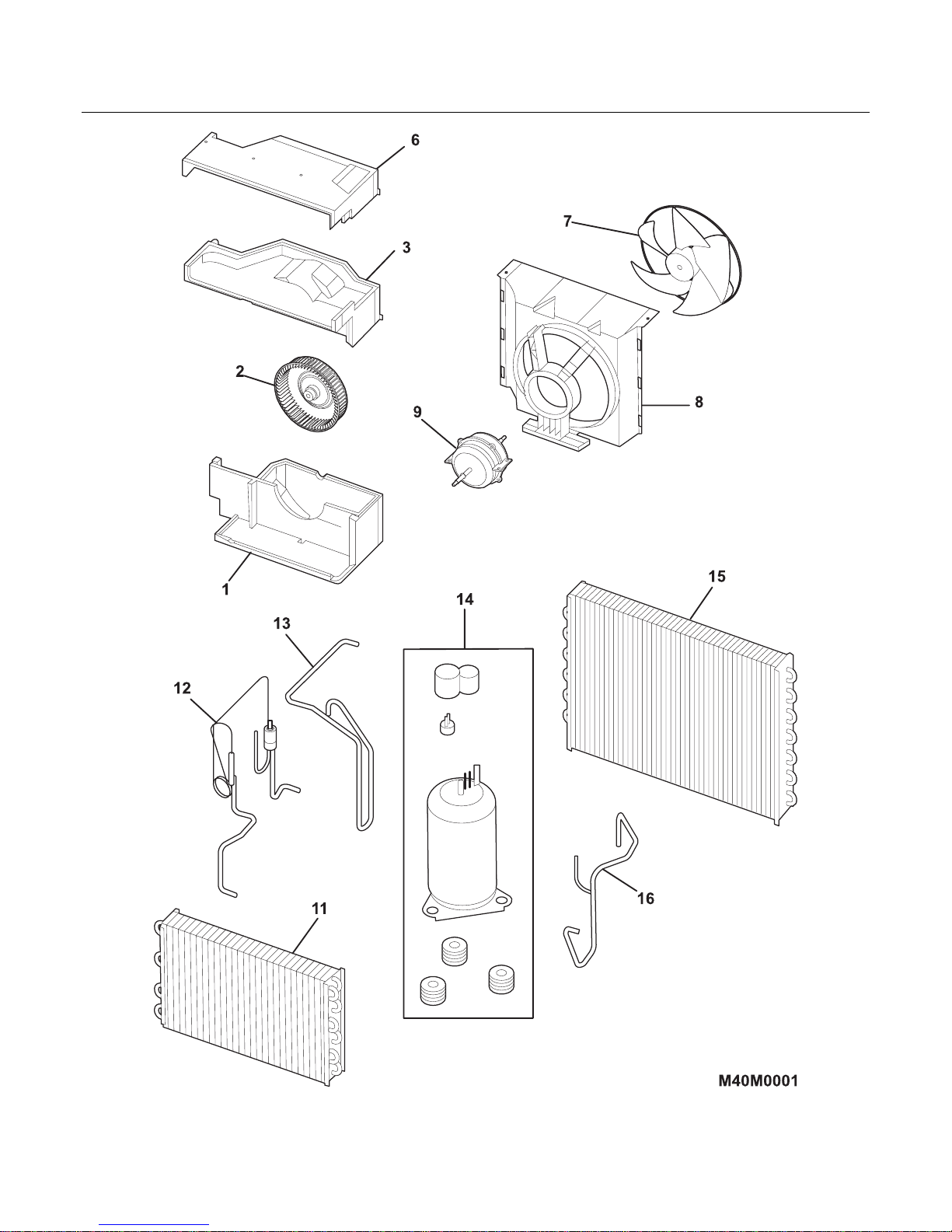 6

7

3

2

8

9

1

15

14

13

12

16

11

M40M0001