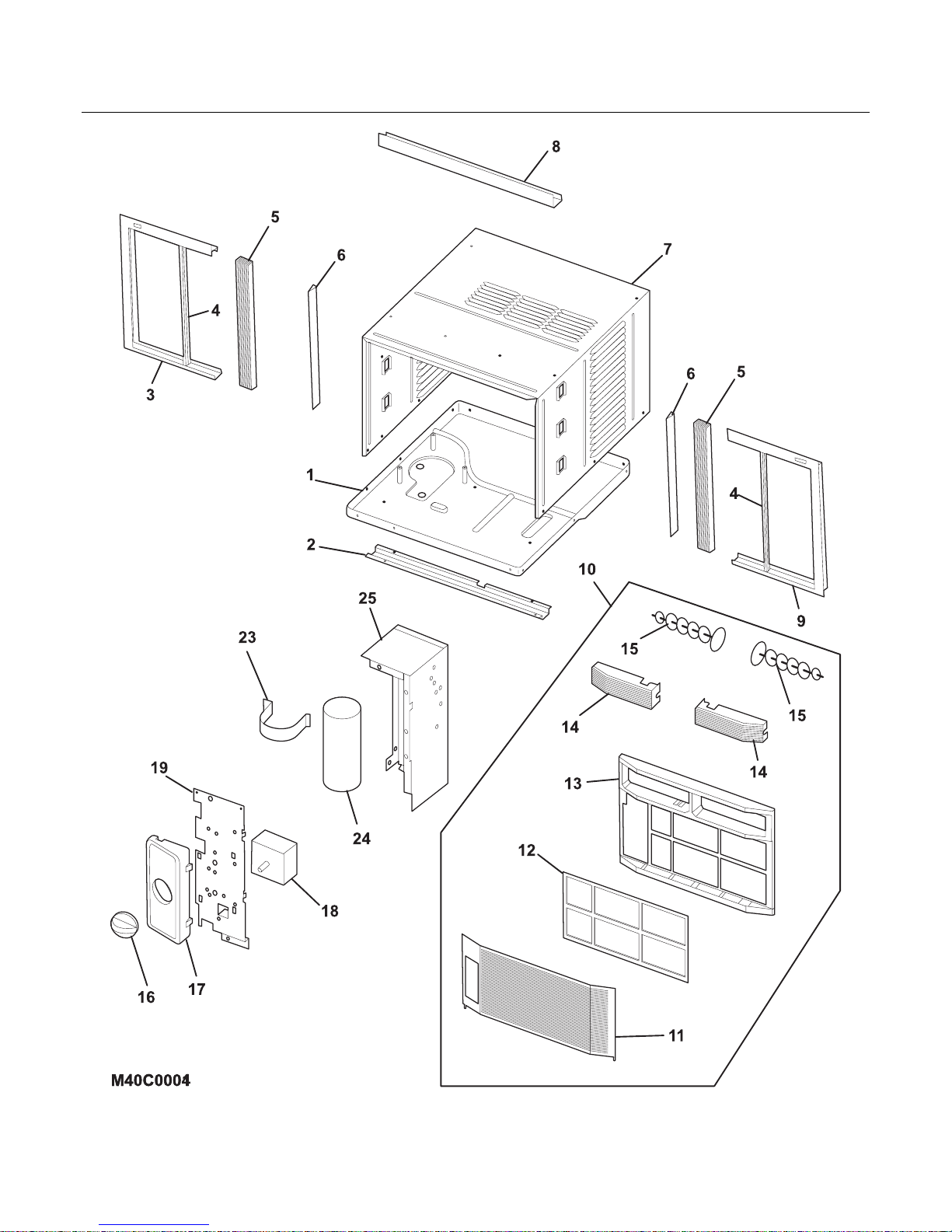 8
5
6
7
4
3
6
5
1
4
2
10
9
25
23
15
15
14
14
19
13
24
12
18
16
17
11
M40C0004