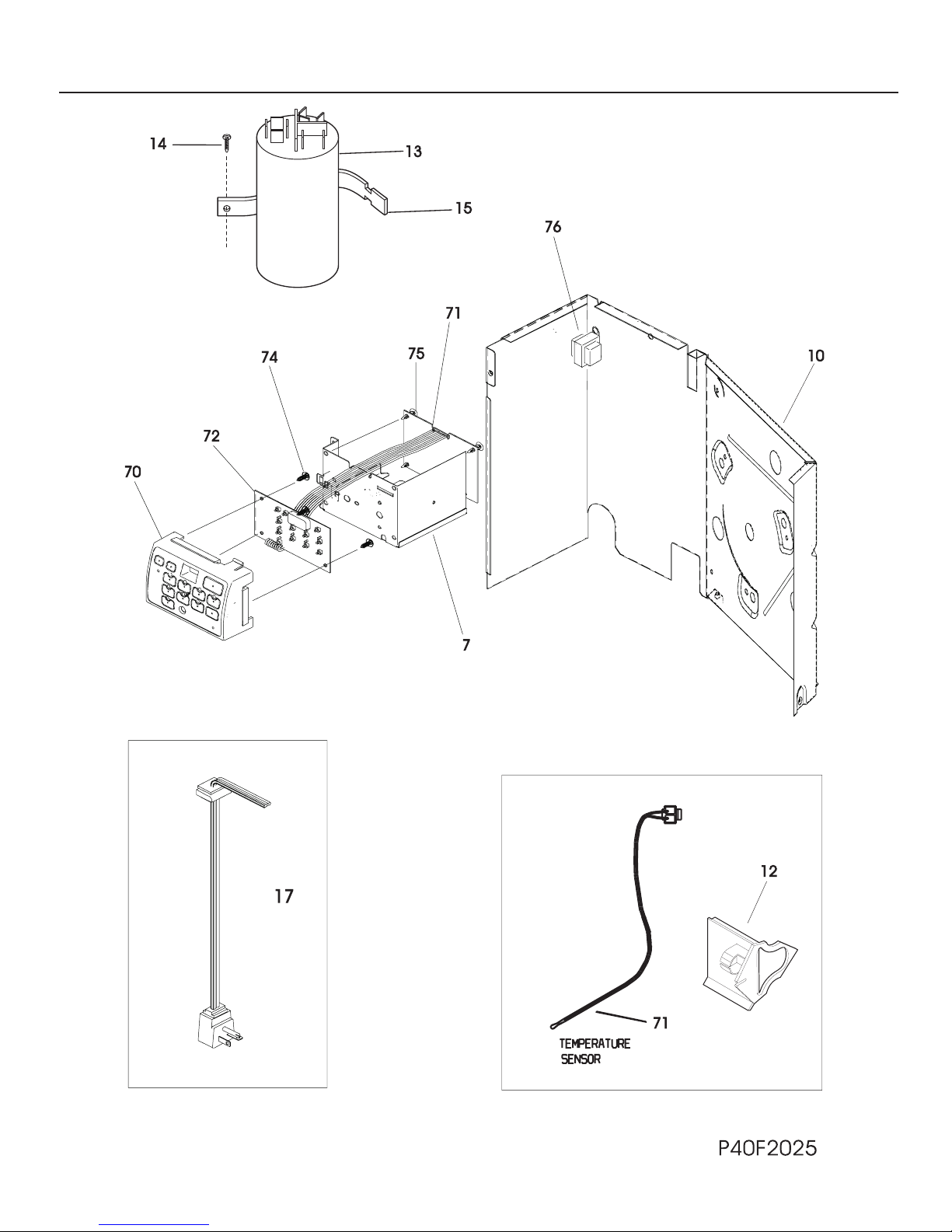 14
13
15
76
71
74
75
10
72
70
7
17
12
71
TEMPERATURE SENSOR
P40F2025