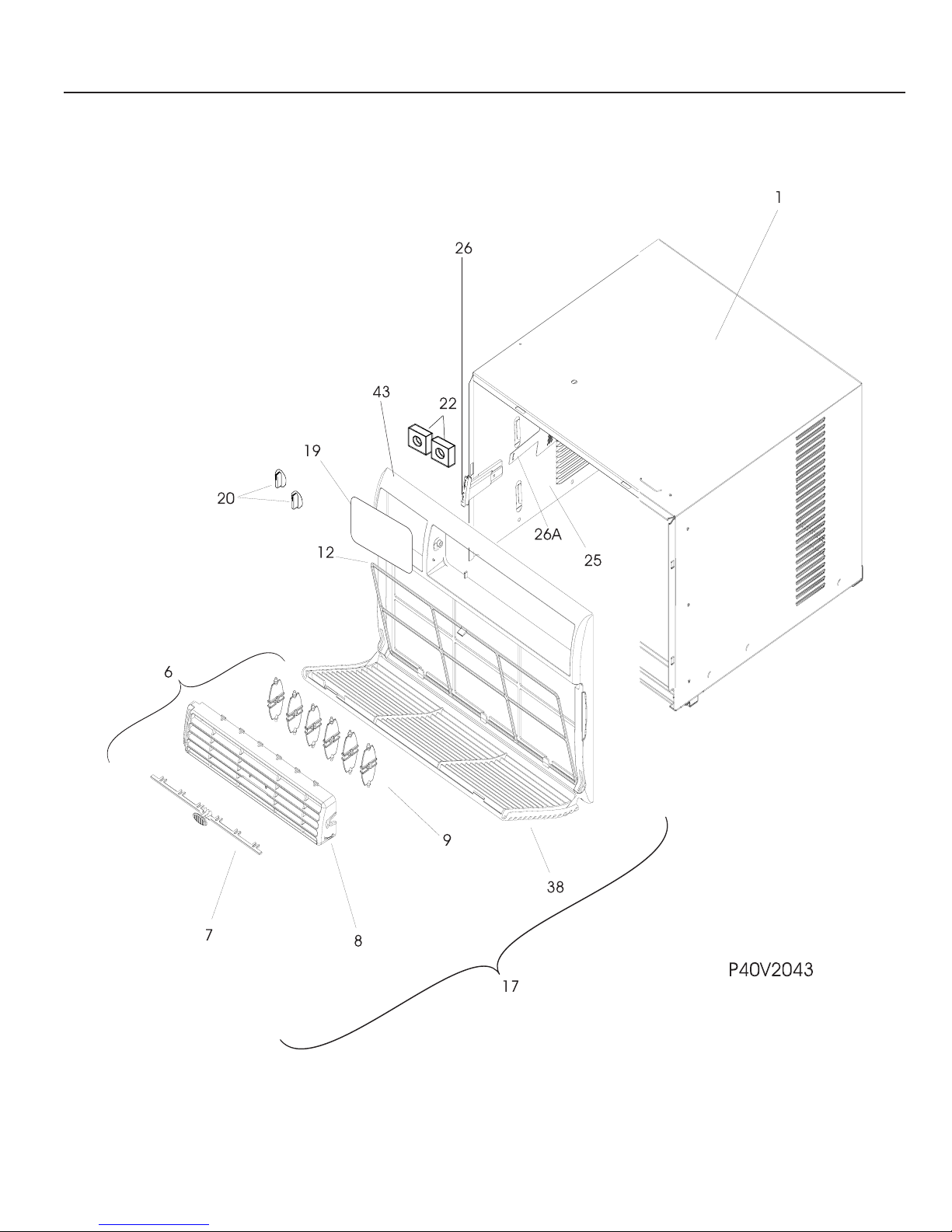 1
26
43
22
19
20
26A
25
12
6
9
38
7
8
17
P40V2043