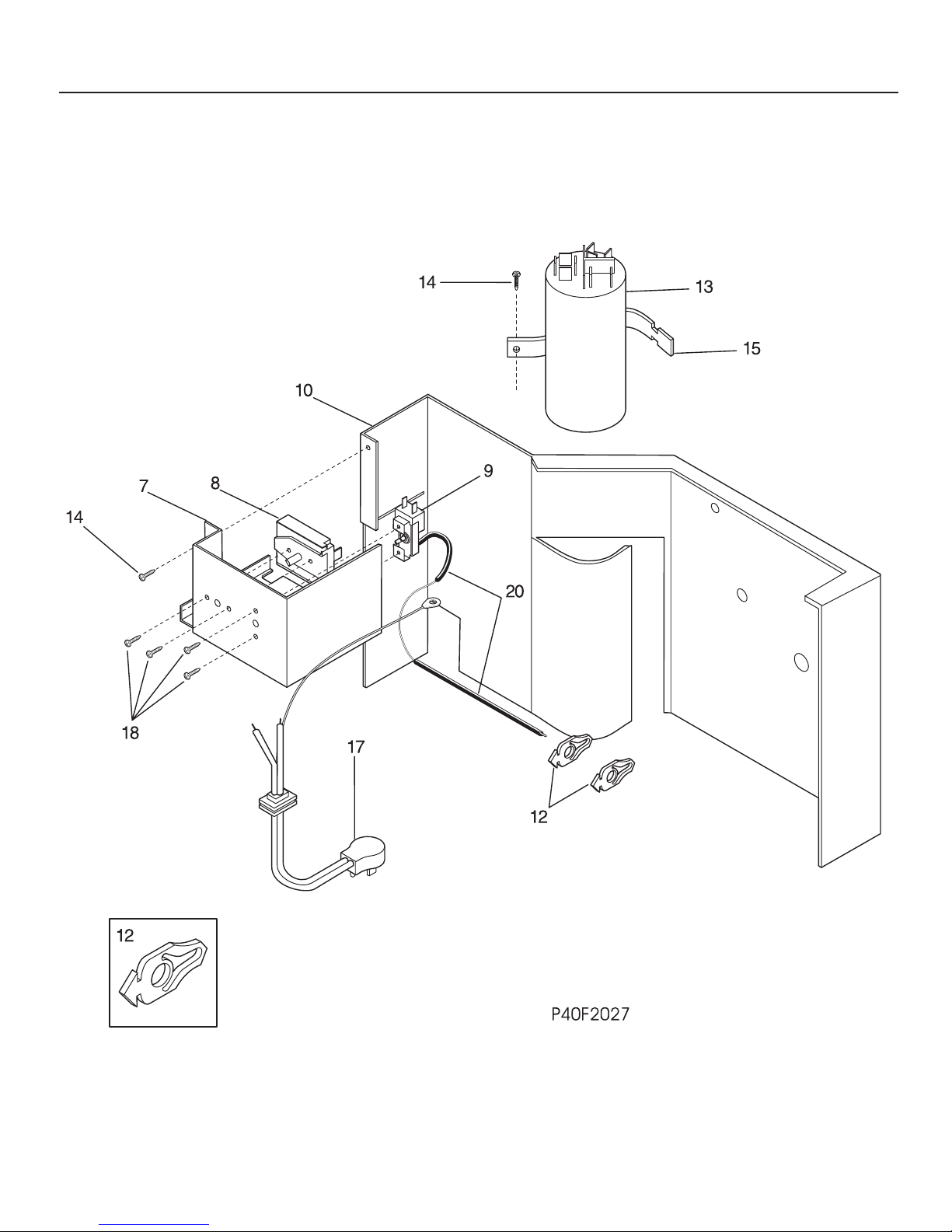 14
13
15
10
9
7
8
14
20
18
17
12
12
P40F2027