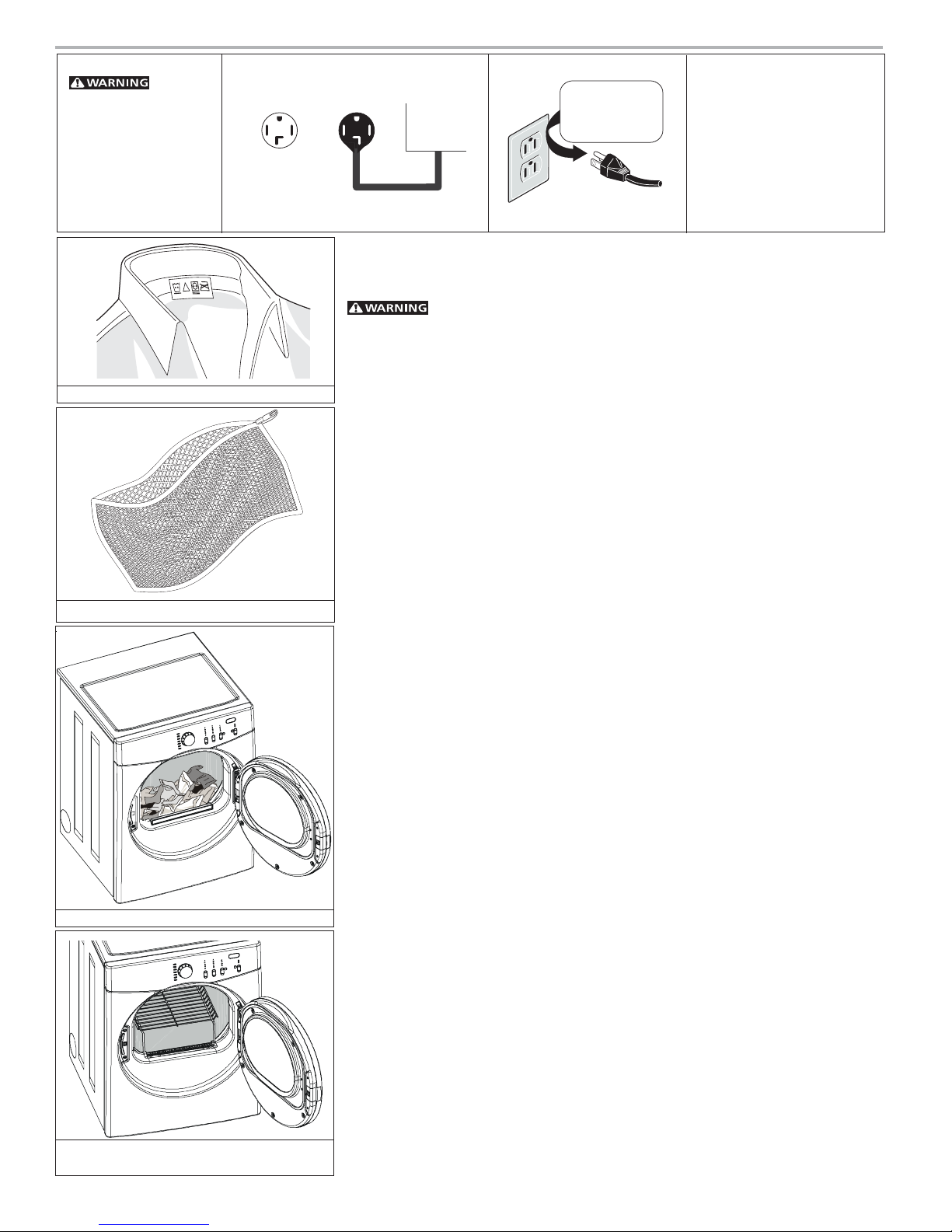 WARNING

WARNING