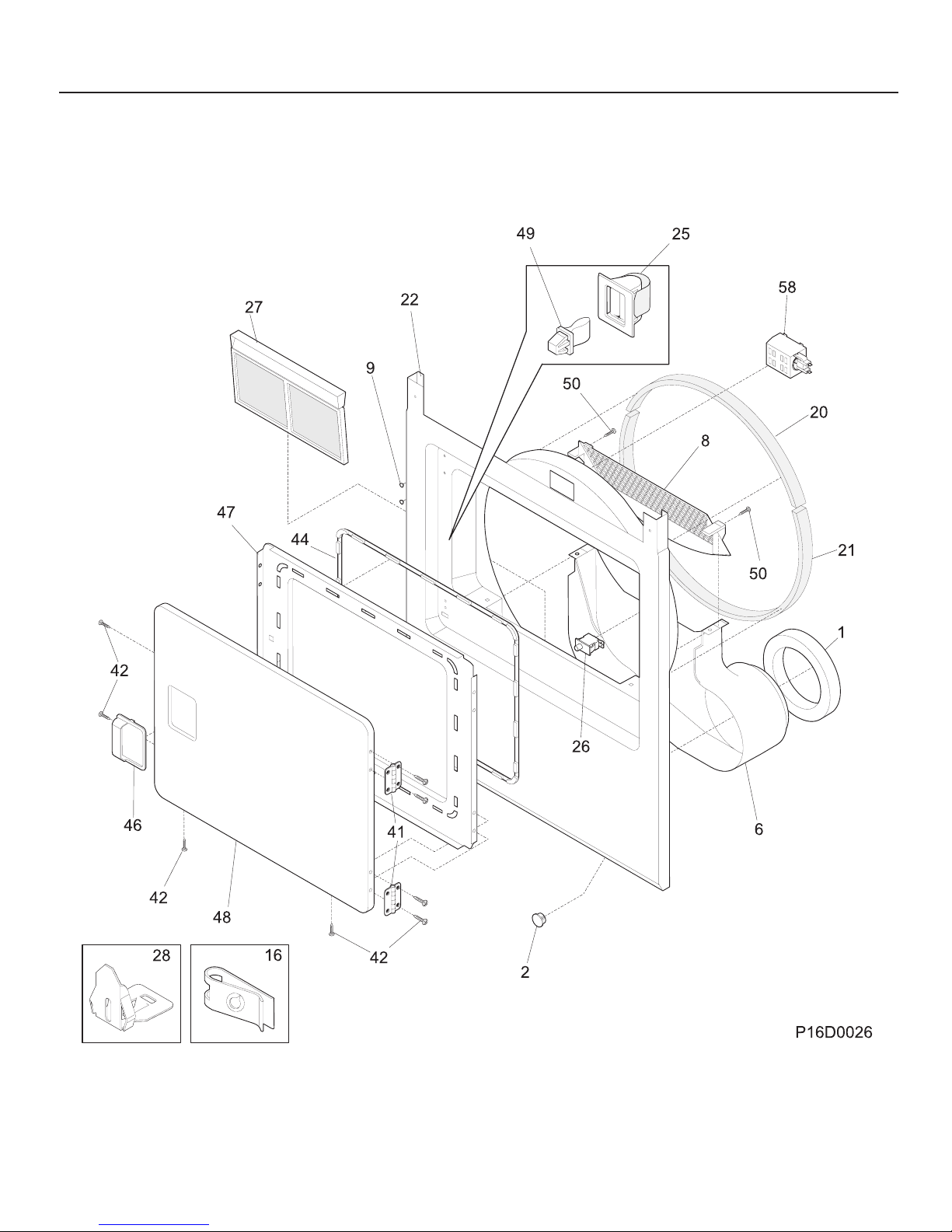 49
25
58
27
22
9
50
20
8
47
44
50
21
1
42
26
46
41
6
42
48
42
2
28
16
P16D0026