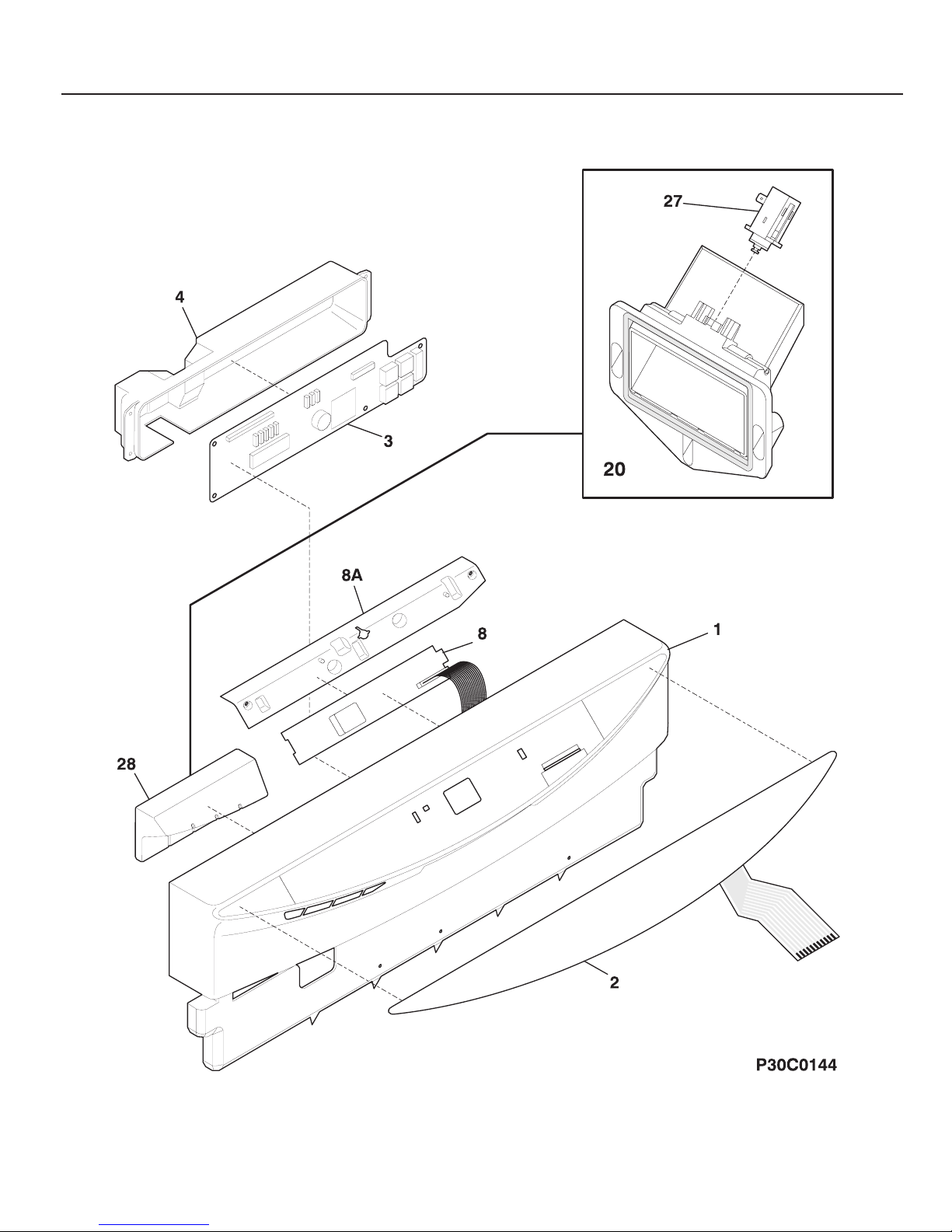 27

4

3

20

8A

8

1

28

2

P30C0144