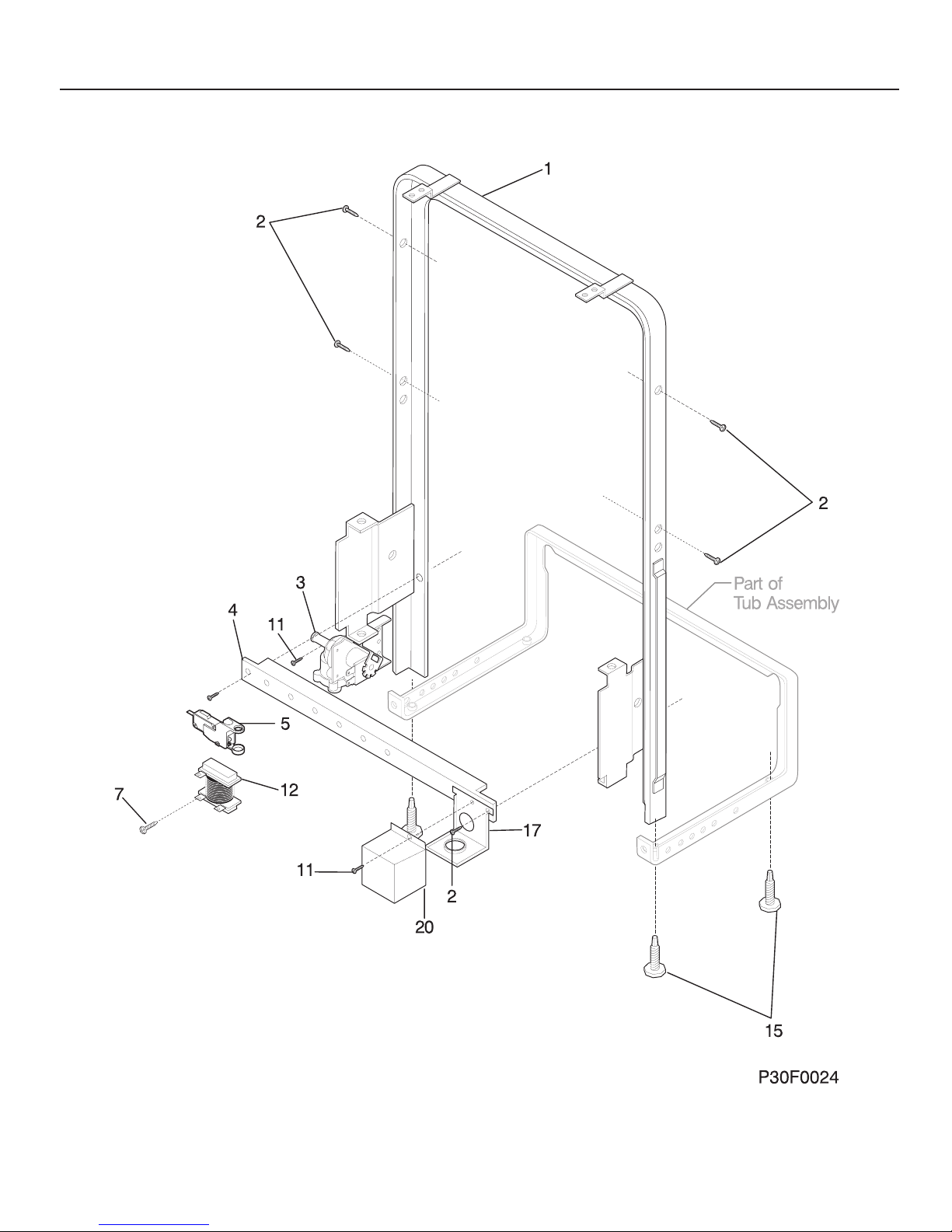 1

2

2

Part of
Tub Assembly

3

4

11

5

12

7

17

11

2

20

15

P30F0024