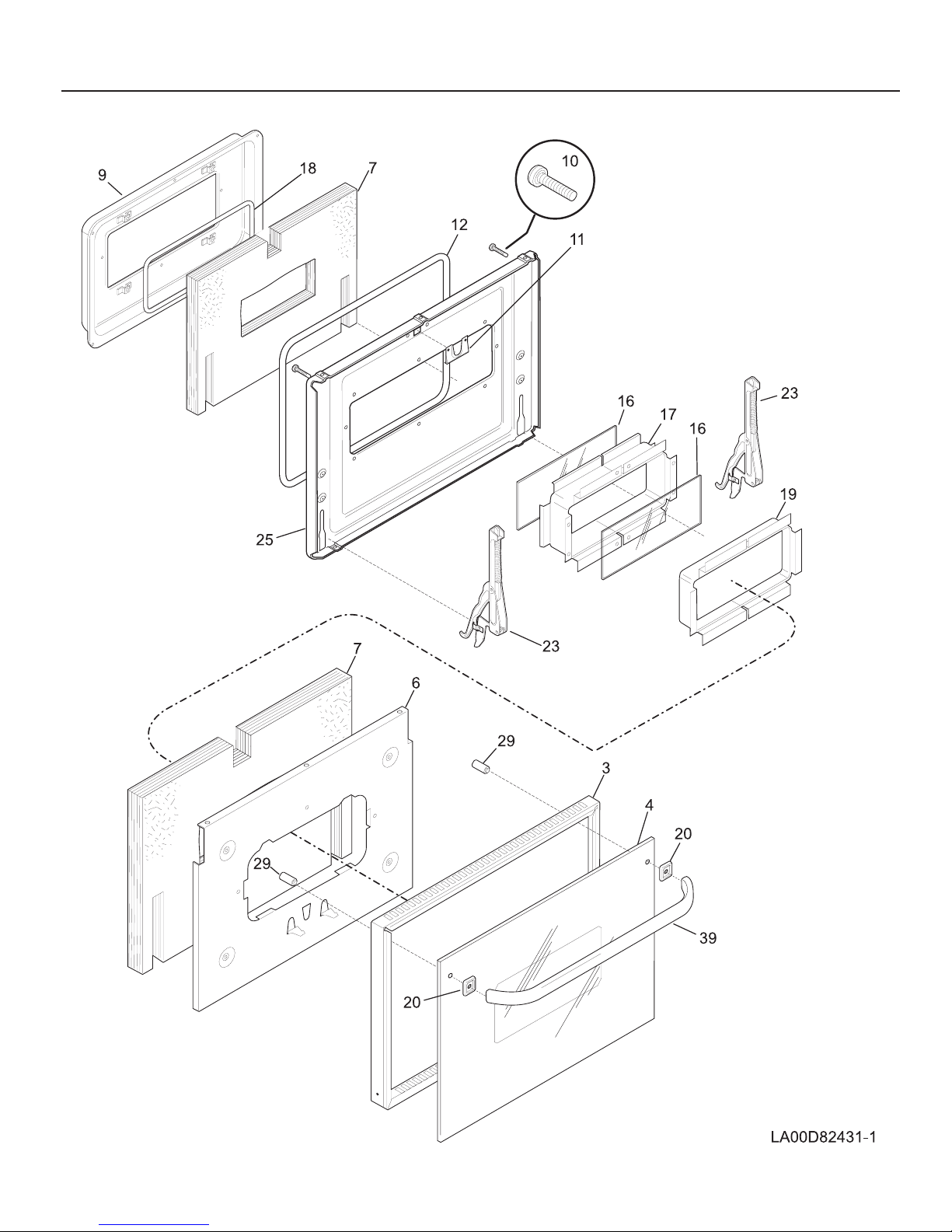 9
18
7
10
12
11
16
17
16
23
19
25
23
7
6
29
3
4
20
29
39
20
LA00D82431-1