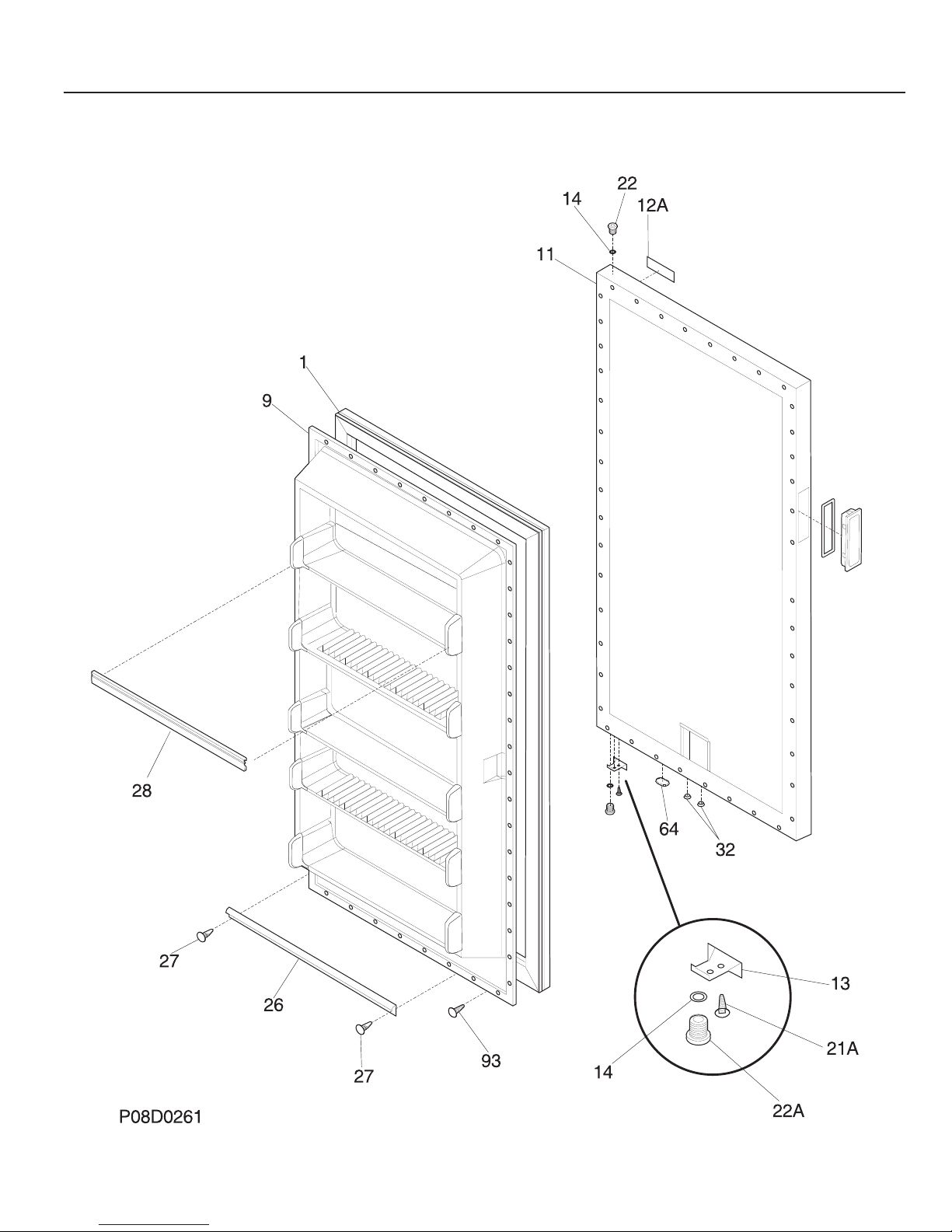 22
14
12A
11
1
9
28
64
32
27
26
13
93
21A
27
14
22A
P08D0261