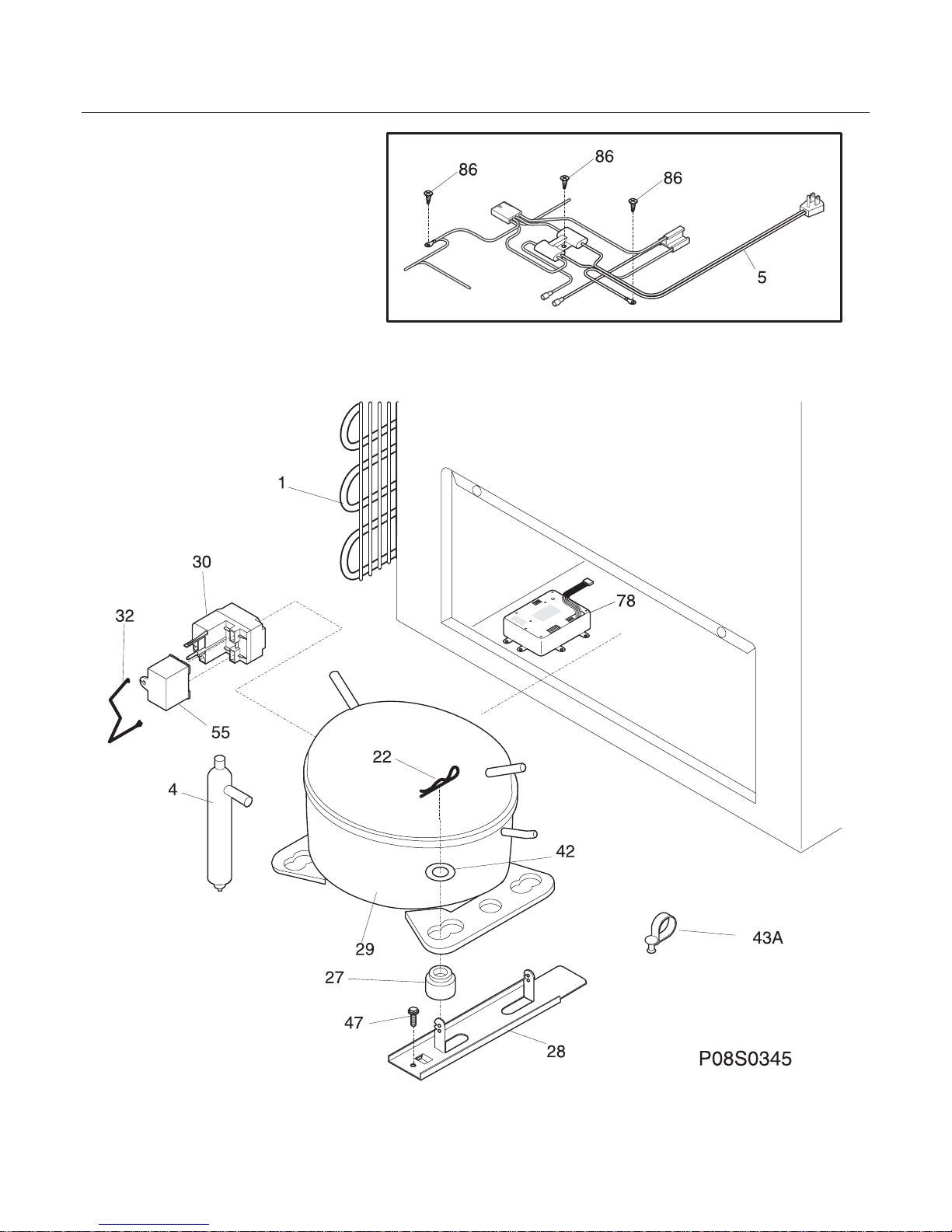 86
86
86
5

1
30
32
78
55
22
4
42
29
43A
27
47
28
P08S0345