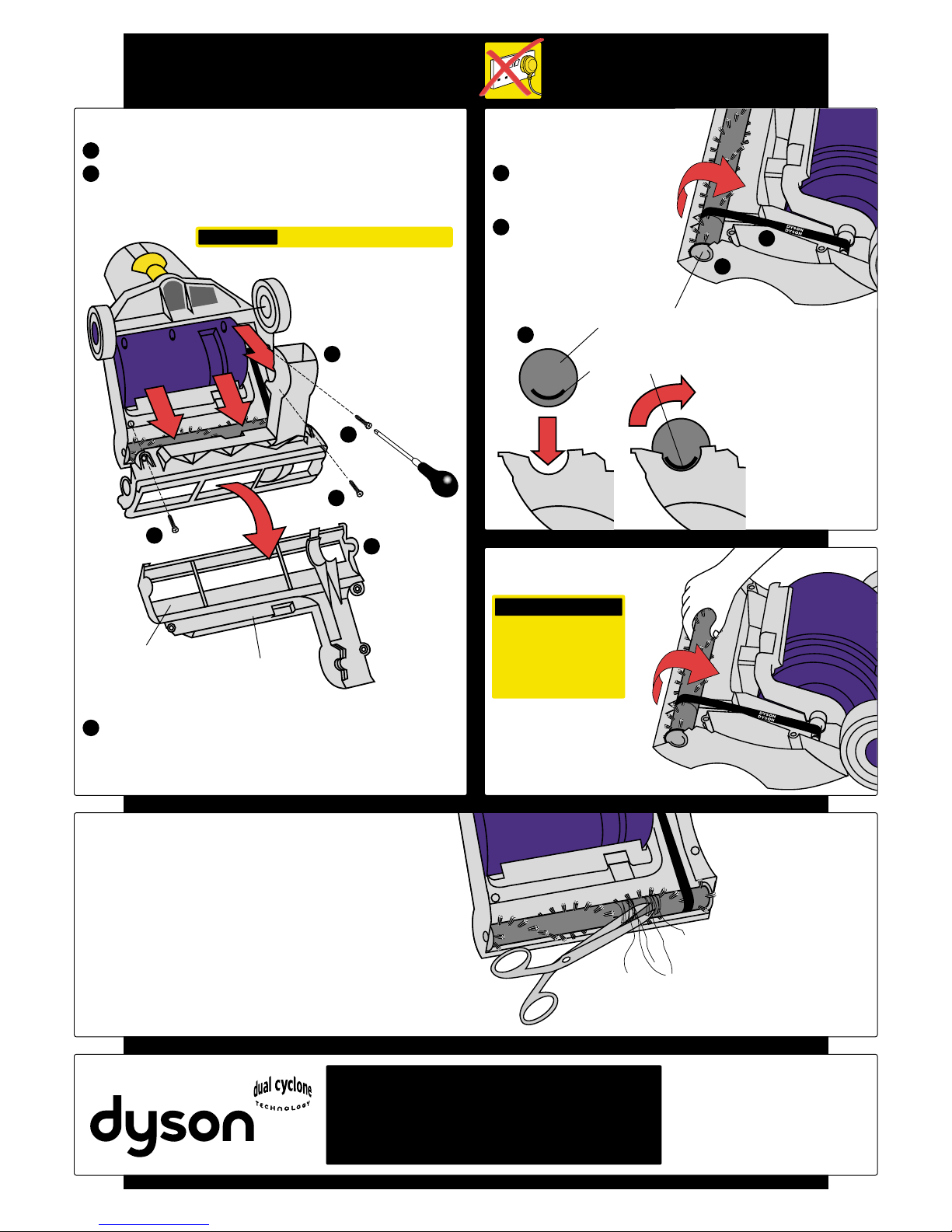 DYSON
DYSON

DYSON
DYSON

dual cyclone
TECHNOLOGY
dyson