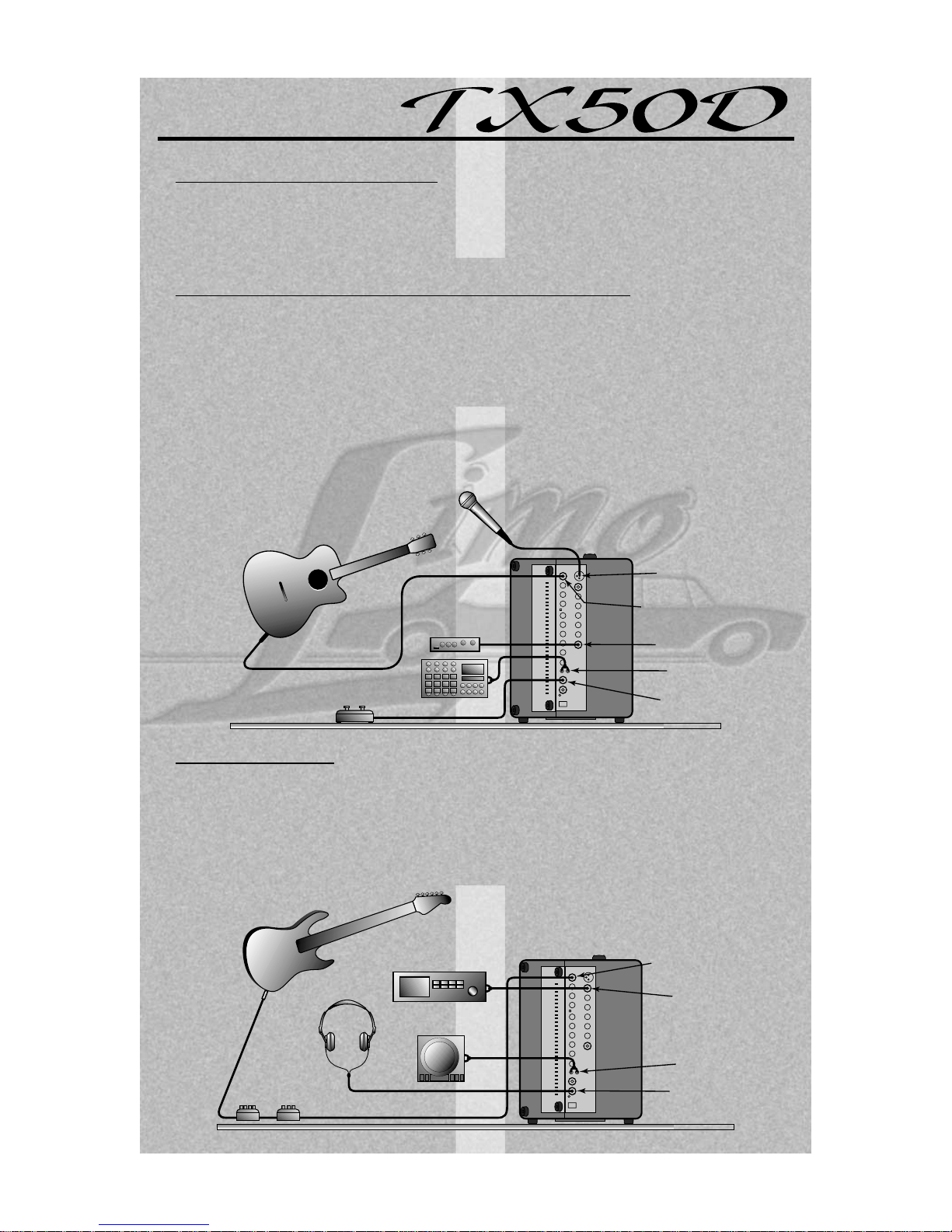 TX50D