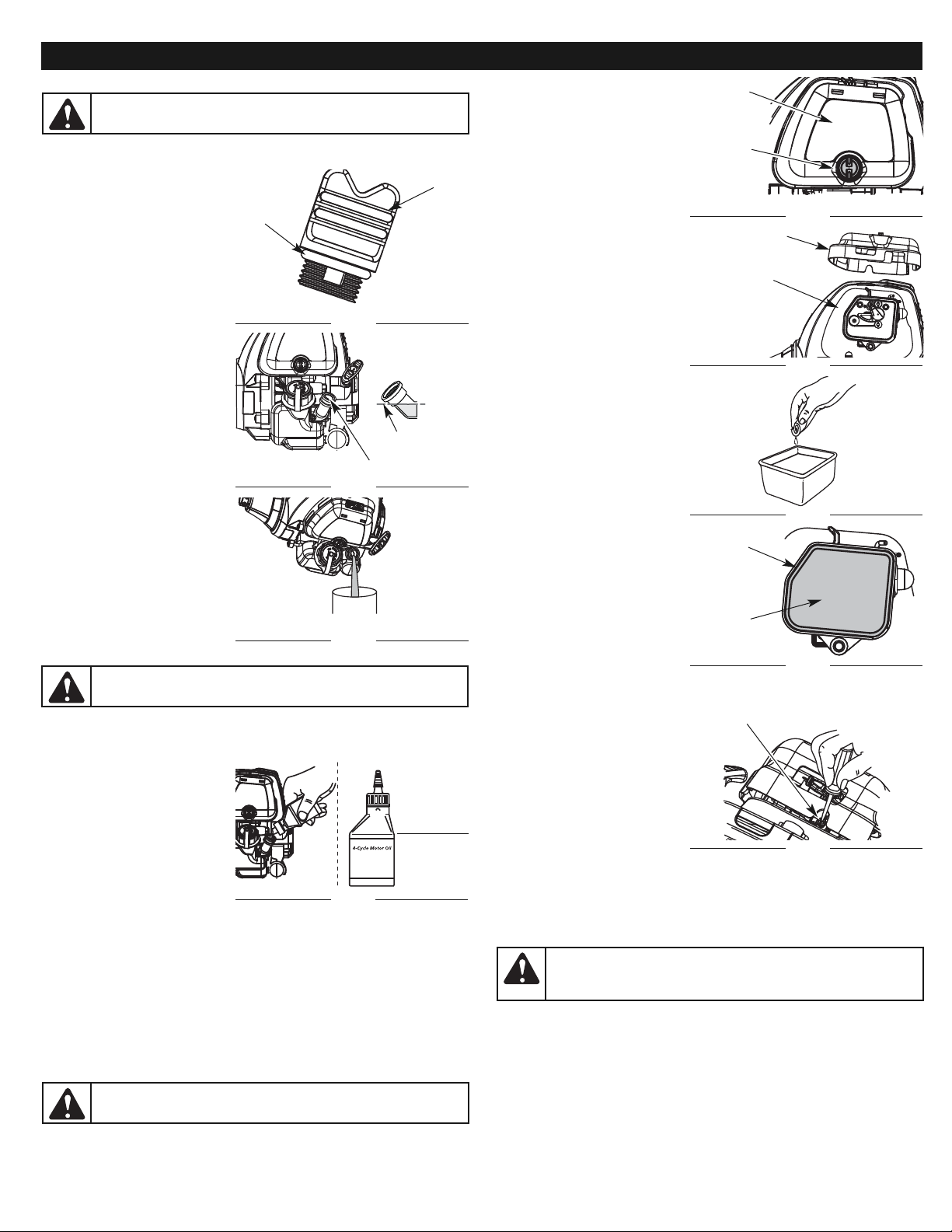 4-Cycle Motor Oil