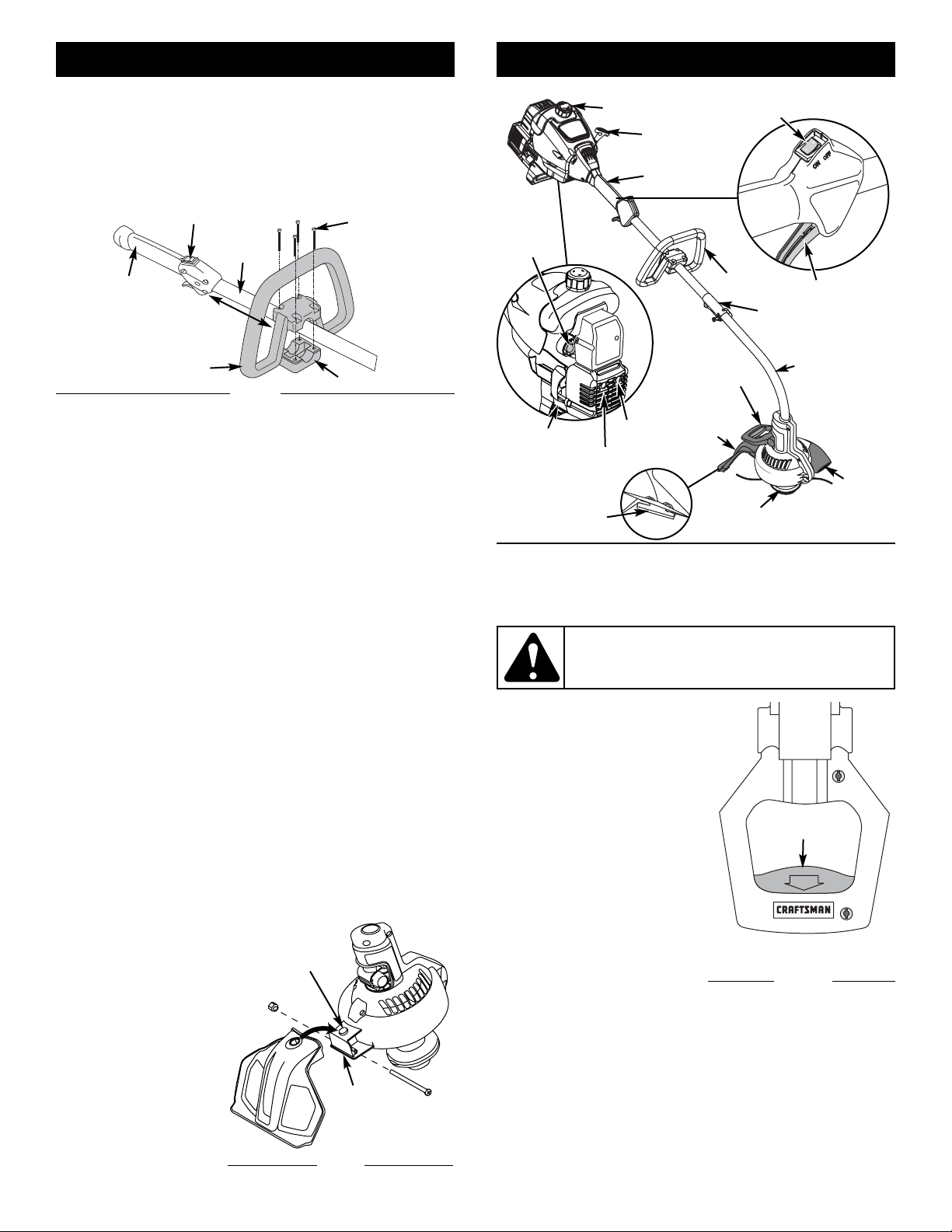 ON OFF

CRAFTSMAN