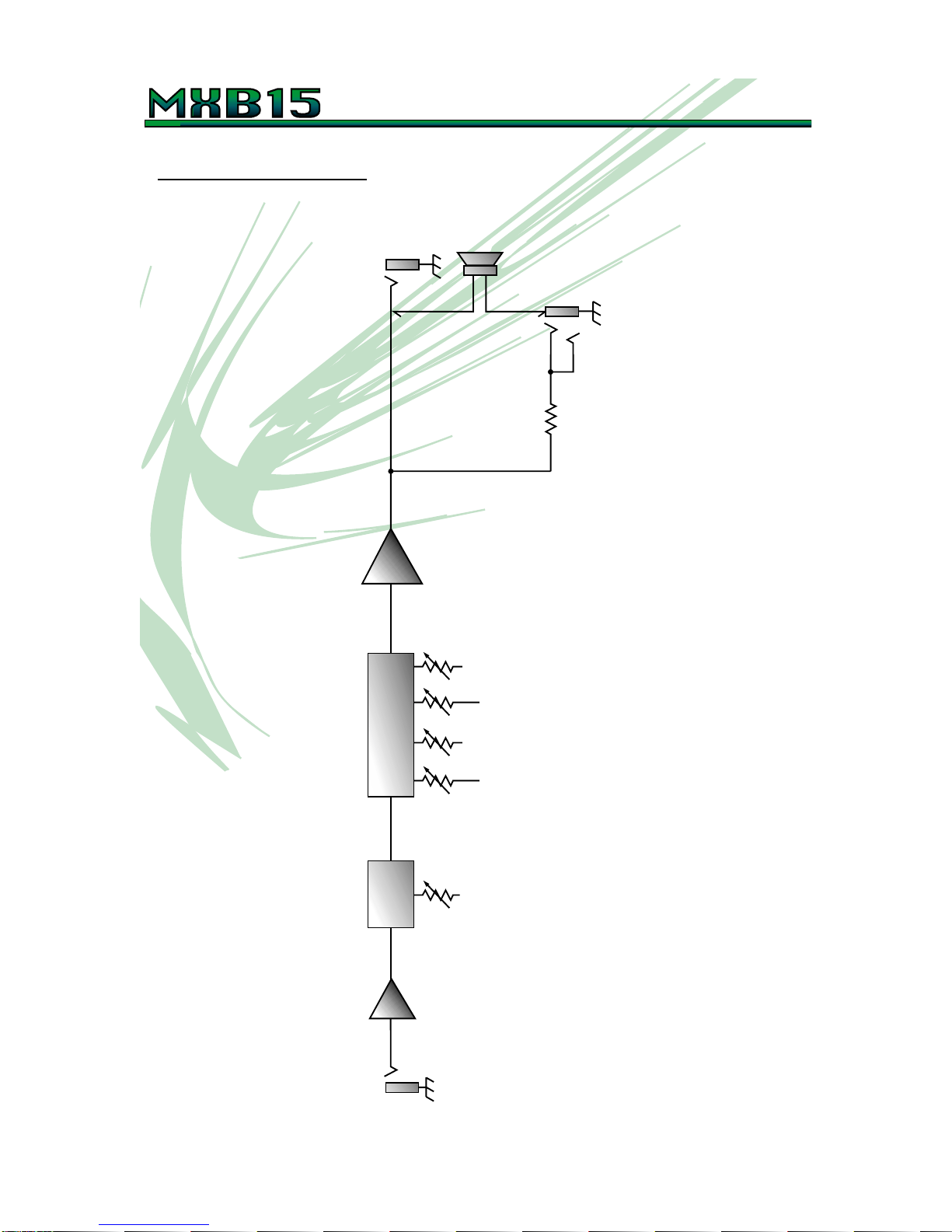 MXB15